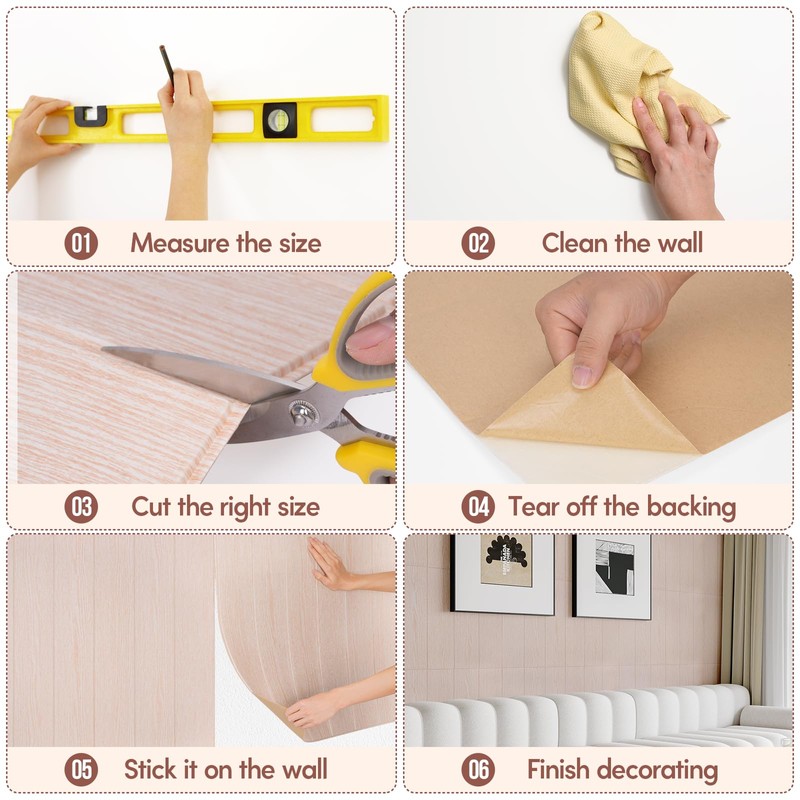 01 Measure the size

02 Clean the wall

03 Cut the right size

04 Tear off the backing

05 Stick it on the wall

06 Finish decorating