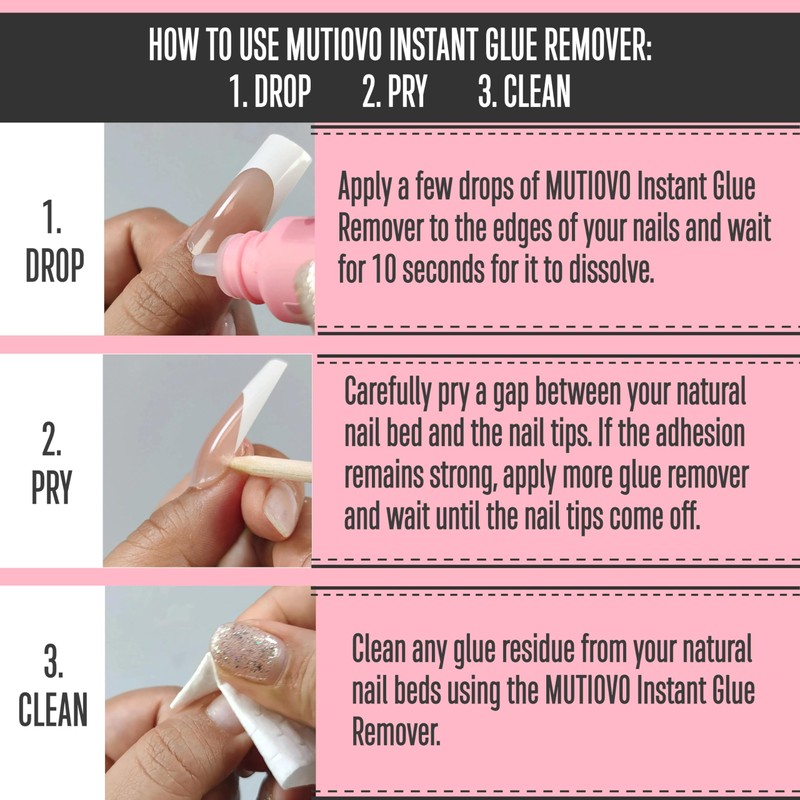 HOW TO USE MUTIOVO INSTANT GLUE REMOVER:
1. DROP 2. PRY 3. CLEAN

1.
DROP

Apply a few drops of MUTIOVO Instant Glue Remover to the edges of your nails and wait for 10 seconds for it to dissolve.

2.
PRY

Carefully pry a gap between your natural nail bed and the nail tips. If the adhesion remains strong, apply more glue remover and wait until the nail tips come off.

3.
CLEAN

Clean any glue residue from your natural nail beds using the MUTIOVO Instant Glue Remover.