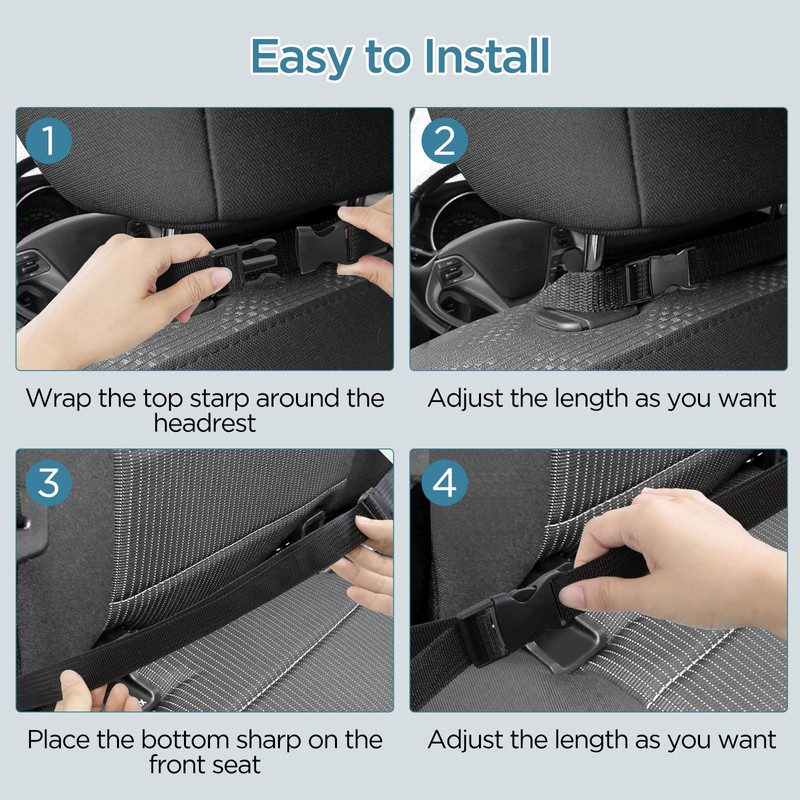 Easy to Install

1

Wrap the top starp around the headrest

2

Adjust the length as you want

3

Place the bottom sharp on the front seat

4

Adjust the length as you want