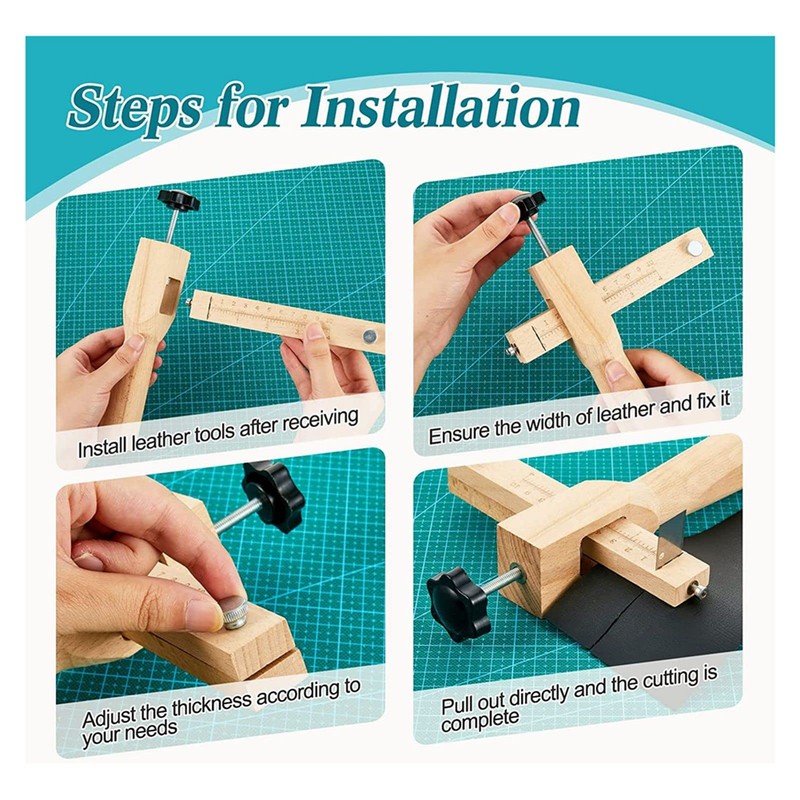 Steps for Installation

Install leather tools after receiving

Ensure the width of leather and fix it

Adjust the thickness according to your needs

Pull out directly and the cutting is complete