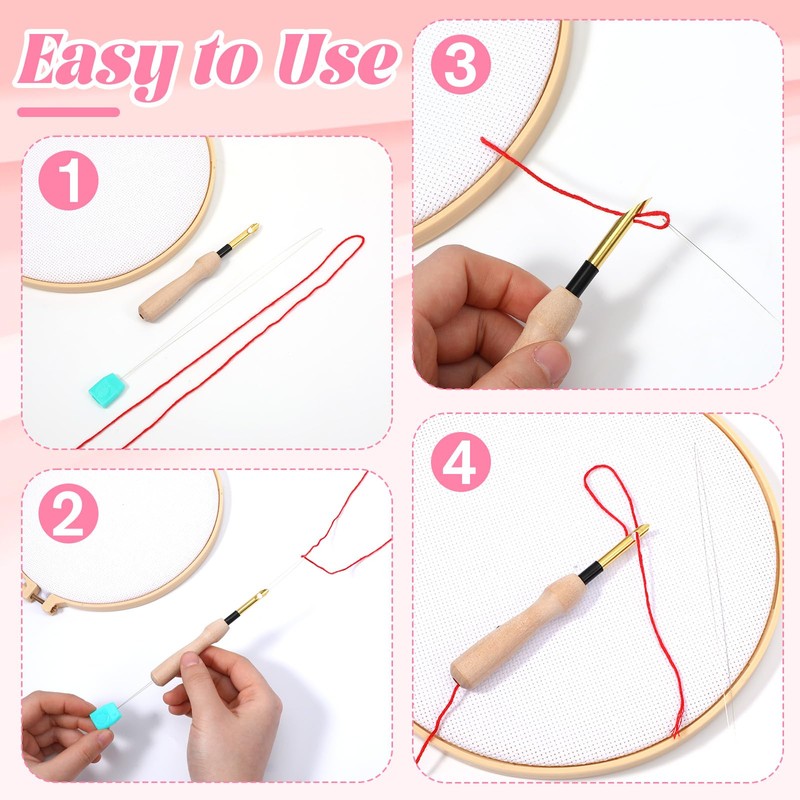 Easy to Use

1

2

3

4