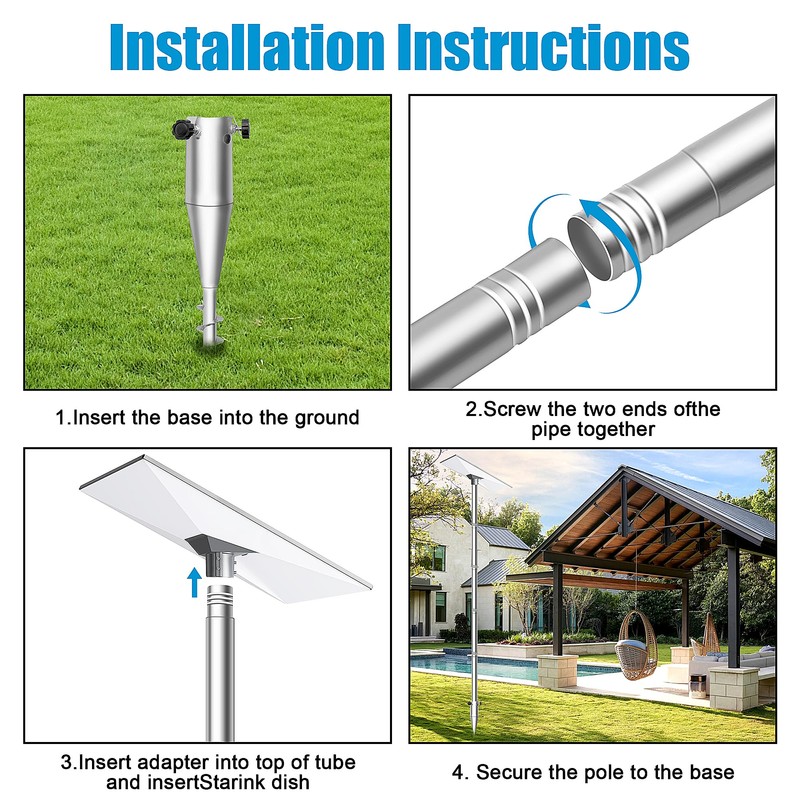 Installation Instructions

1.Insert the base into the ground

2.Screw the two ends ofthe pipe together

3.Insert adapter into top of tube and insertStarink dish

4. Secure the pole to the base