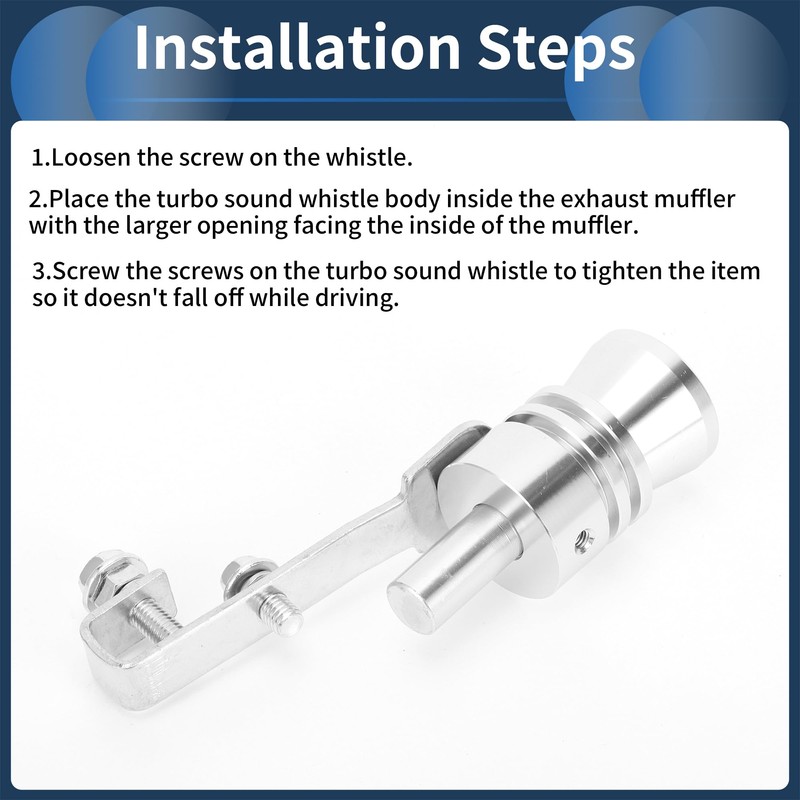 Installation Steps

1.Loosen the screw on the whistle.

2.Place the turbo sound whistle body inside the exhaust muffler with the larger opening facing the inside of the muffler.

3.Screw the screws on the turbo sound whistle to tighten the item so it doesn't fall off while driving.