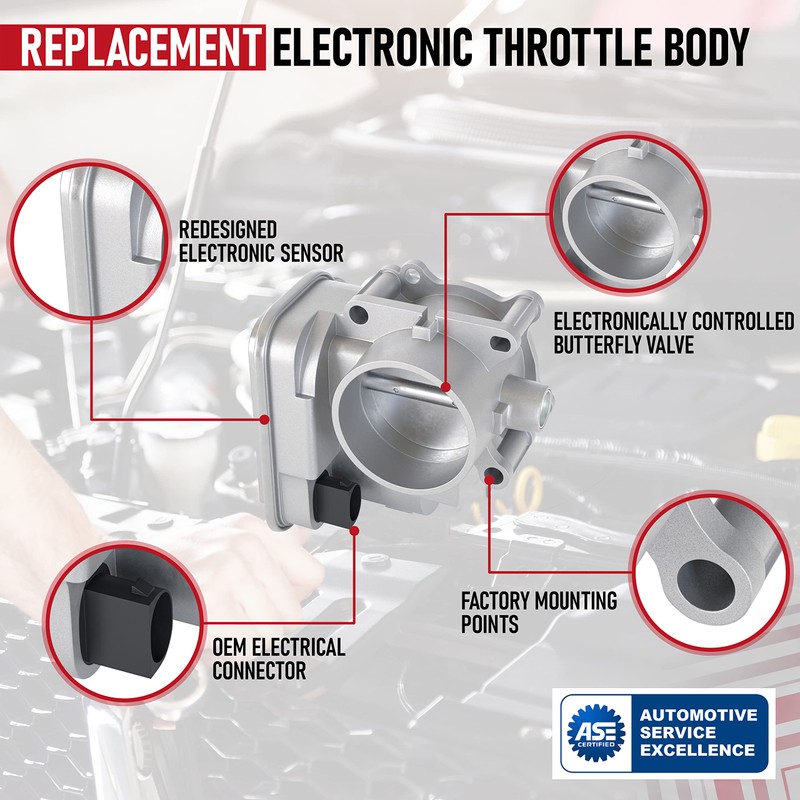 REPLACEMENT ELECTRONIC THROTTLE BODY

REDESIGNED ELECTRONIC SENSOR

ELECTRONICALLY CONTROLLED BUTTERFLY VALVE

FACTORY MOUNTING POINTS

OEM ELECTRICAL CONNECTOR

ASE CERTIFIED

AUTOMOTIVE SERVICE EXCELLENCE