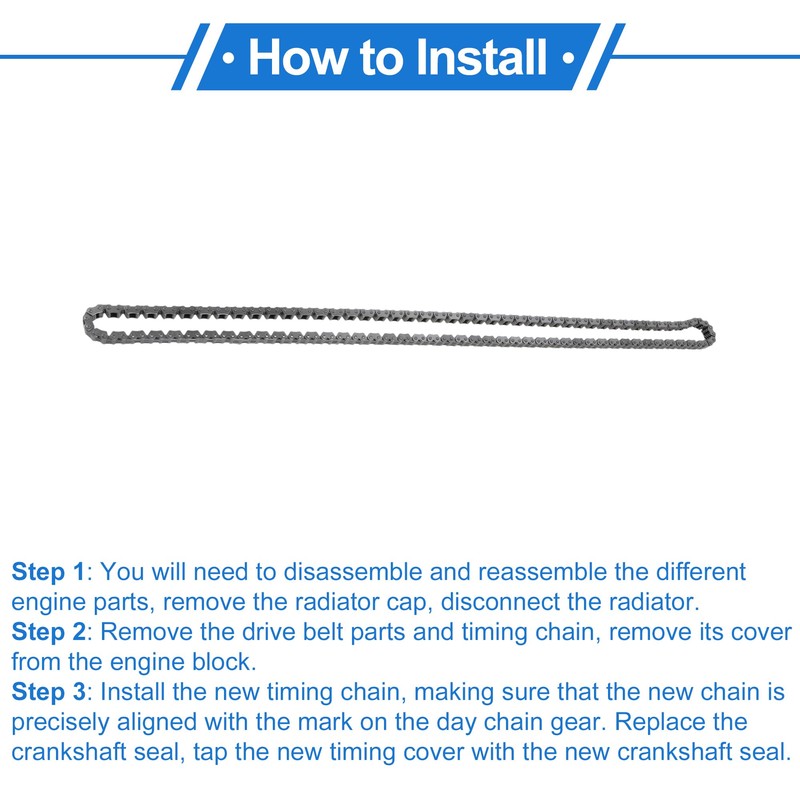 • How to Install •

Step 1: You will need to disassemble and reassemble the different engine parts, remove the radiator cap, disconnect the radiator.
Step 2: Remove the drive belt parts and timing chain, remove its cover from the engine block.
Step 3: Install the new timing chain, making sure that the new chain is precisely aligned with the mark on the day chain gear. Replace the crankshaft seal, tap the new timing cover with the new crankshaft seal.