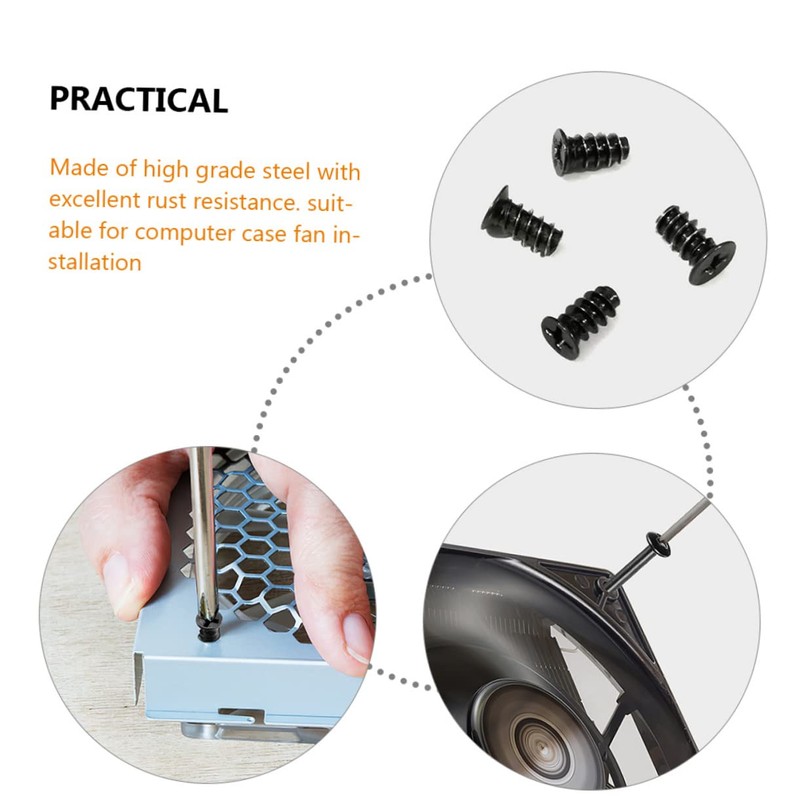 PRACTICAL

Made of high grade steel with excellent rust resistance. suitable for computer case fan installation