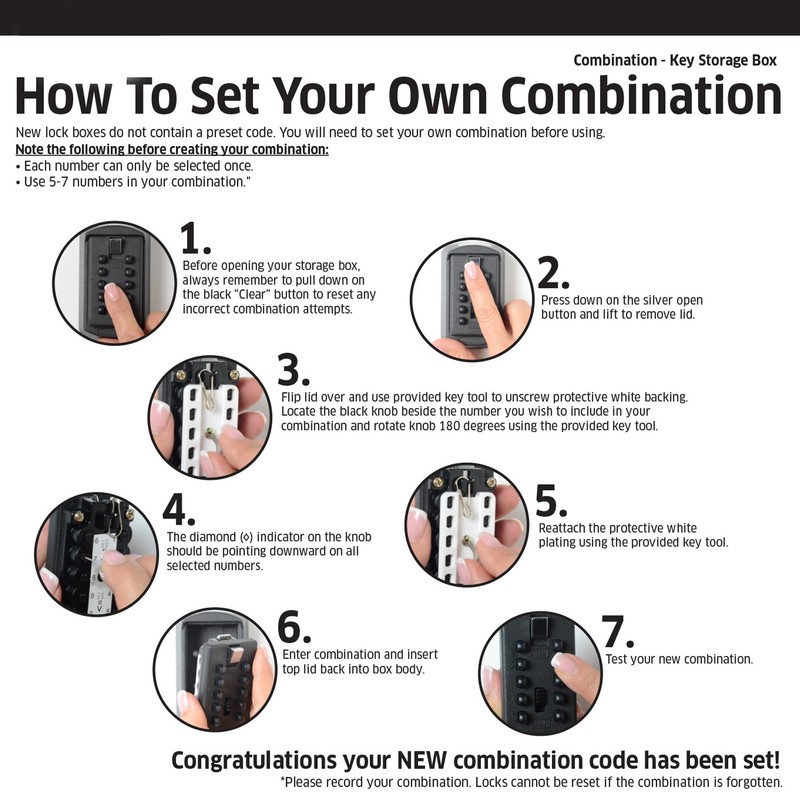 Combination - Key Storage Box

How To Set Your Own Combination

New lock boxes do not contain a preset code. You will need to set your own combination before using.
Note the following before creating your combination:
• Each number can only be selected once.
• Use 5-7 numbers in your combination."

1.
Before opening your storage box, always remember to pull down on the black "Clear" button to reset any incorrect combination attempts.

2.
Press down on the silver open button and lift to remove lid.

3.
Flip lid over and use provided key tool to unscrew protective white backing. Locate the black knob beside the number you wish to include in your combination and rotate knob 180 degrees using the provided key tool.

4.
The diamond (◊) indicator on the knob should be pointing downward on all selected numbers.

5.
Reattach the protective white plating using the provided key tool.

6.
Enter combination and insert top lid back into box body.

7.
Test your new combination.

Congratulations your NEW combination code has been set!
*Please record your combination. Locks cannot be reset if the combination is forgotten.