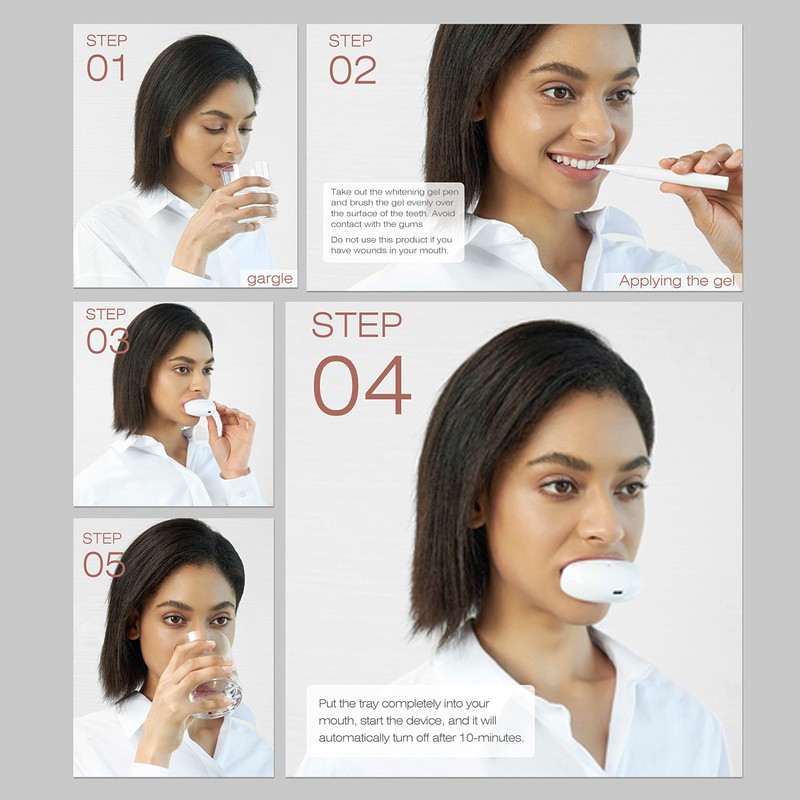 STEP
01

gargle

STEP
02

Take out the whitening gel pen and brush the gel evenly over the surface of the teeth. Avoid contact with the gums

Do not use this product if you have wounds in your mouth.

Applying the gel

STEP
03

STEP
04

Put the tray completely into your mouth, start the device, and it will automatically turn off after 10-minutes.

STEP
05