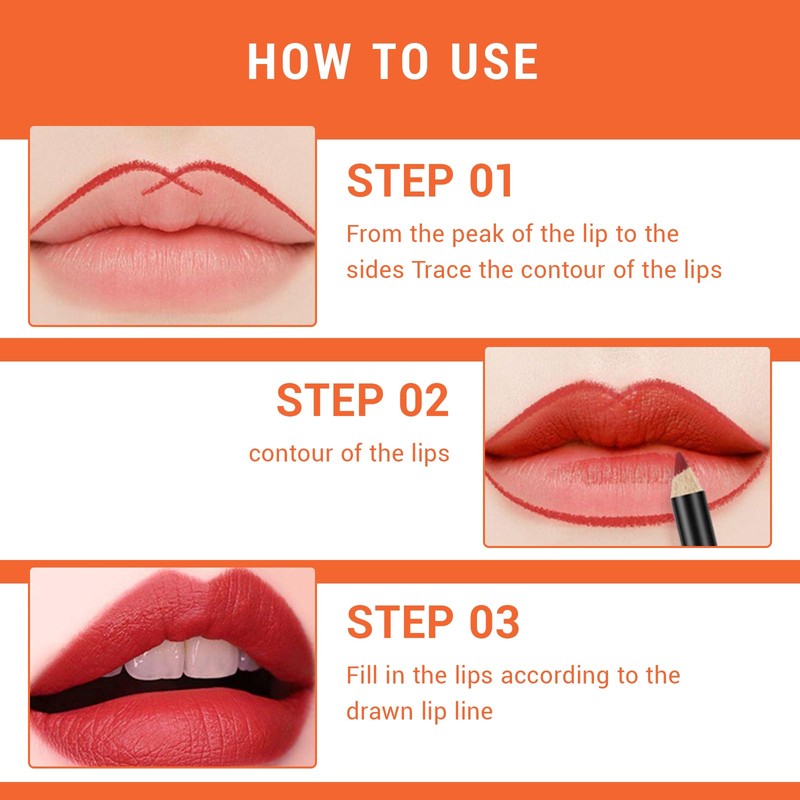 HOW TO USE

STEP 01

From the peak of the lip to the sides Trace the contour of the lips

STEP 02

contour of the lips

STEP 03

Fill in the lips according to the drawn lip line