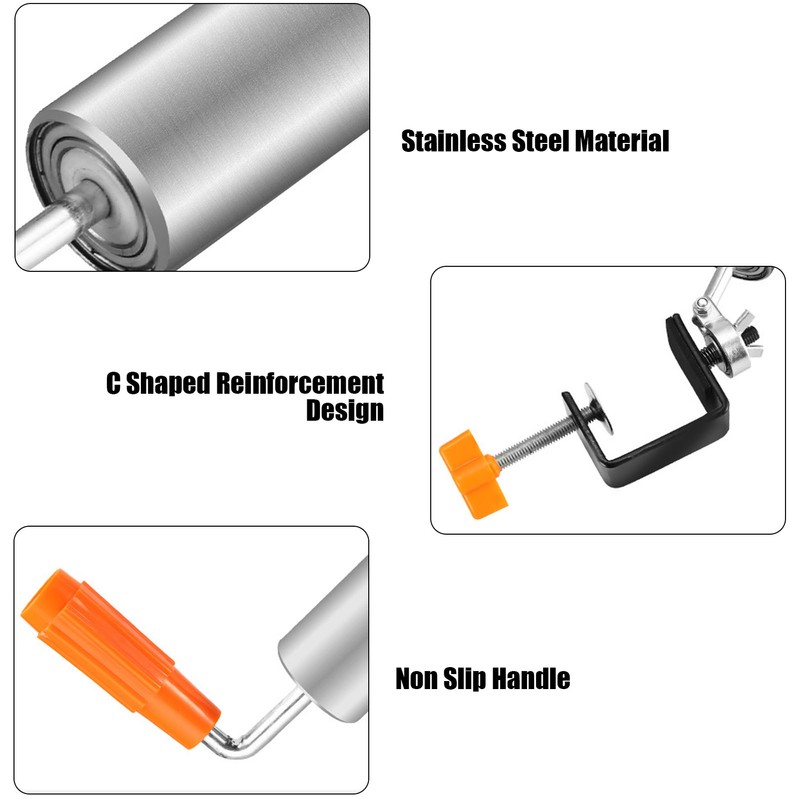 Stainless Steel Material

C Shaped Reinforcement Design

Non Slip Handle