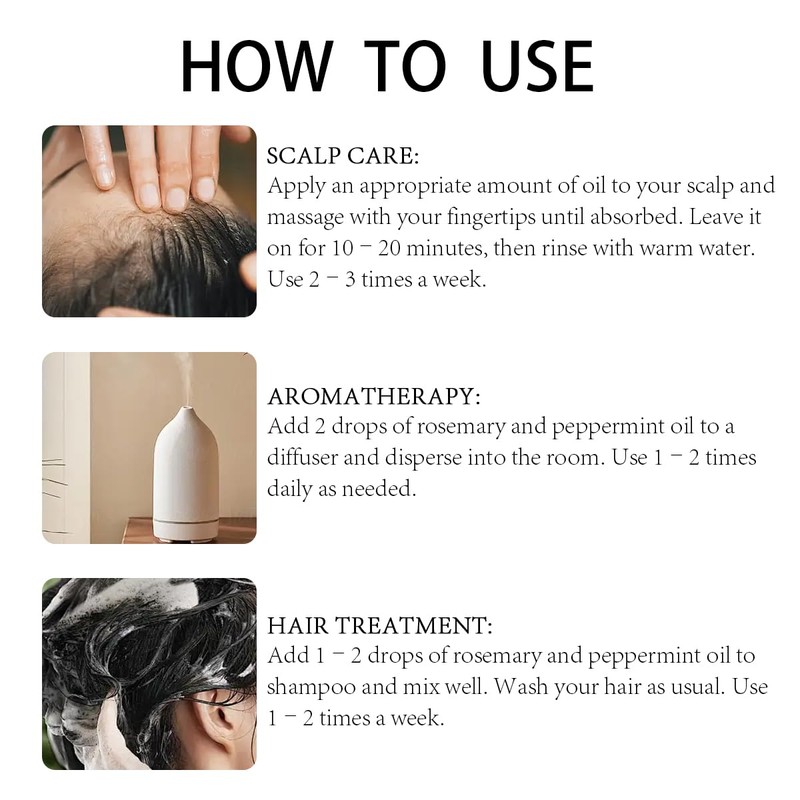 HOW TO USE

SCALP CARE:
Apply an appropriate amount of oil to your scalp and massage with your fingertips until absorbed. Leave it on for 10 – 20 minutes, then rinse with warm water. Use 2 – 3 times a week.

AROMATHERAPY:
Add 2 drops of rosemary and peppermint oil to a diffuser and disperse into the room. Use 1 – 2 times daily as needed.

HAIR TREATMENT:
Add 1 – 2 drops of rosemary and peppermint oil to shampoo and mix well. Wash your hair as usual. Use 1 – 2 times a week.