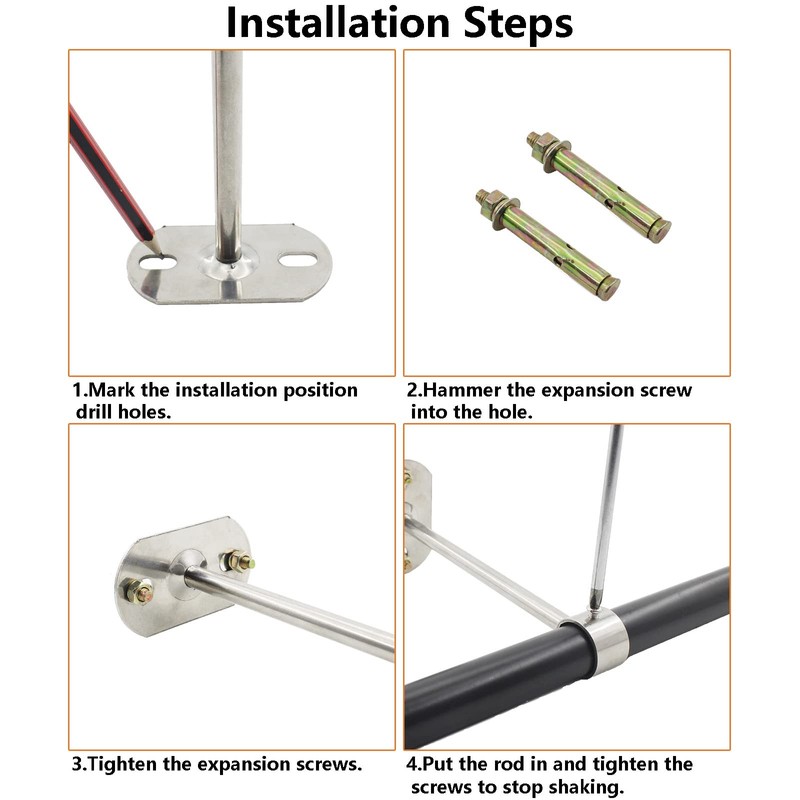 Installation Steps

1.Mark the installation position drill holes.

2.Hammer the expansion screw into the hole.

3.Tighten the expansion screws.

4.Put the rod in and tighten the screws to stop shaking.