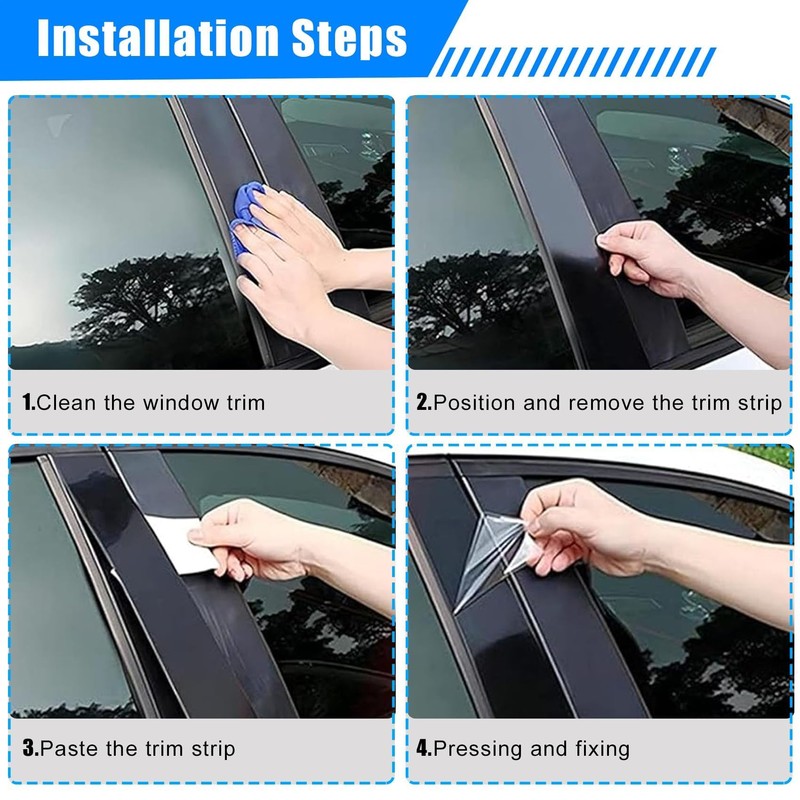 Installation Steps

1.Clean the window trim

2.Position and remove the trim strip

3.Paste the trim strip

4.Pressing and fixing