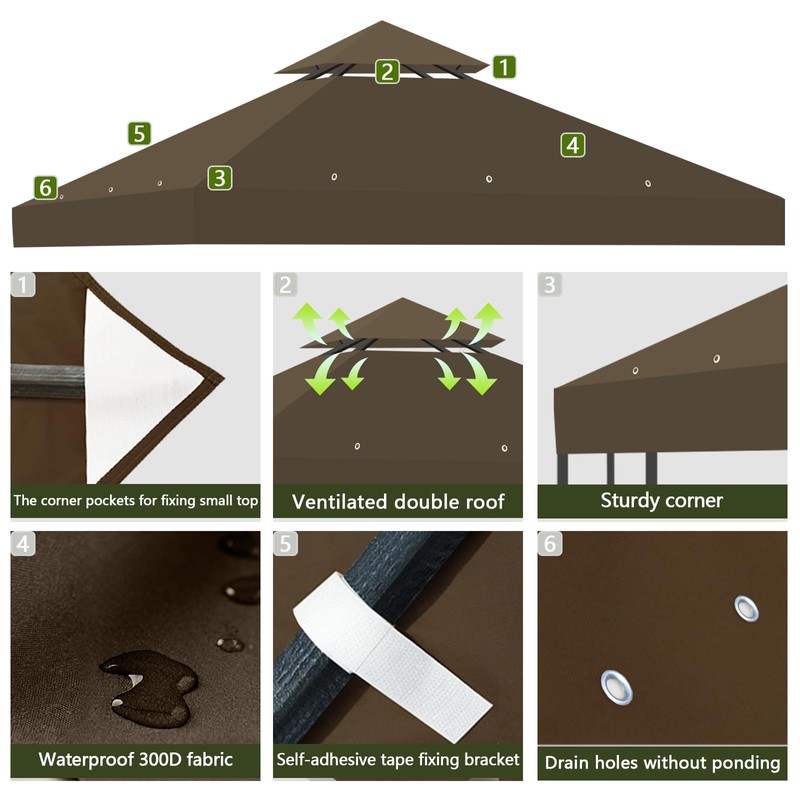 2
1
5
4
6
3

1
The corner pockets for fixing small top

2
Ventilated double roof

3
Sturdy corner

4
Waterproof 300D fabric

5
Self-adhesive tape fixing bracket

6
Drain holes without ponding