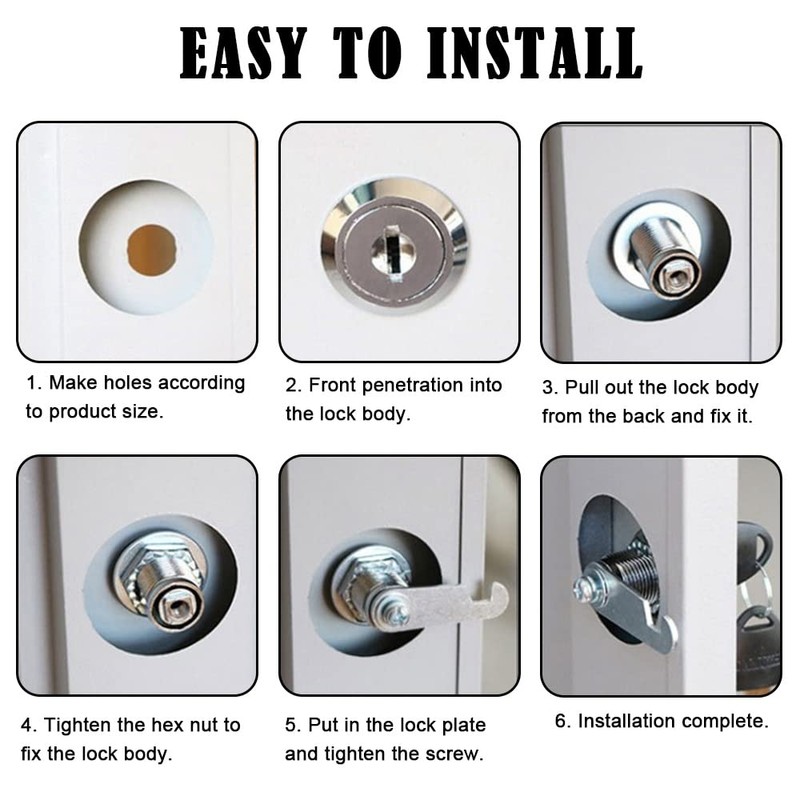 EASY TO INSTALL

1. Make holes according to product size.

2. Front penetration into the lock body.

3. Pull out the lock body from the back and fix it.

4. Tighten the hex nut to fix the lock body.

5. Put in the lock plate and tighten the screw.

6. Installation complete.