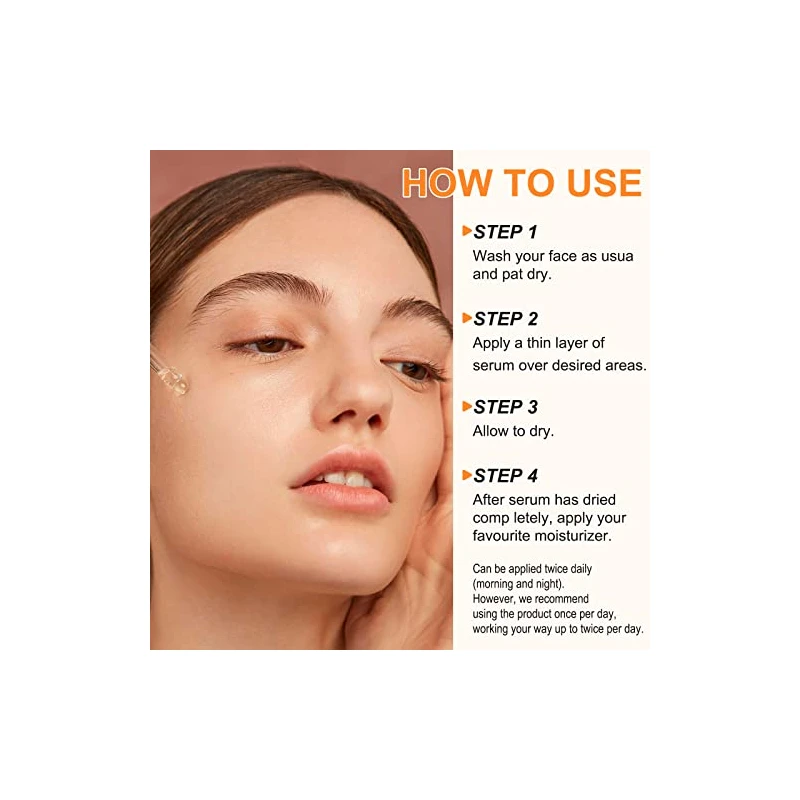 HOW TO USE

STEP 1
Wash your face as usua and pat dry.

STEP 2
Apply a thin layer of serum over desired areas.

STEP 3
Allow to dry.

STEP 4
After serum has dried comp letely, apply your favourite moisturizer.

Can be applied twice daily (morning and night).
However, we recommend using the product once per day, working your way up to twice per day.