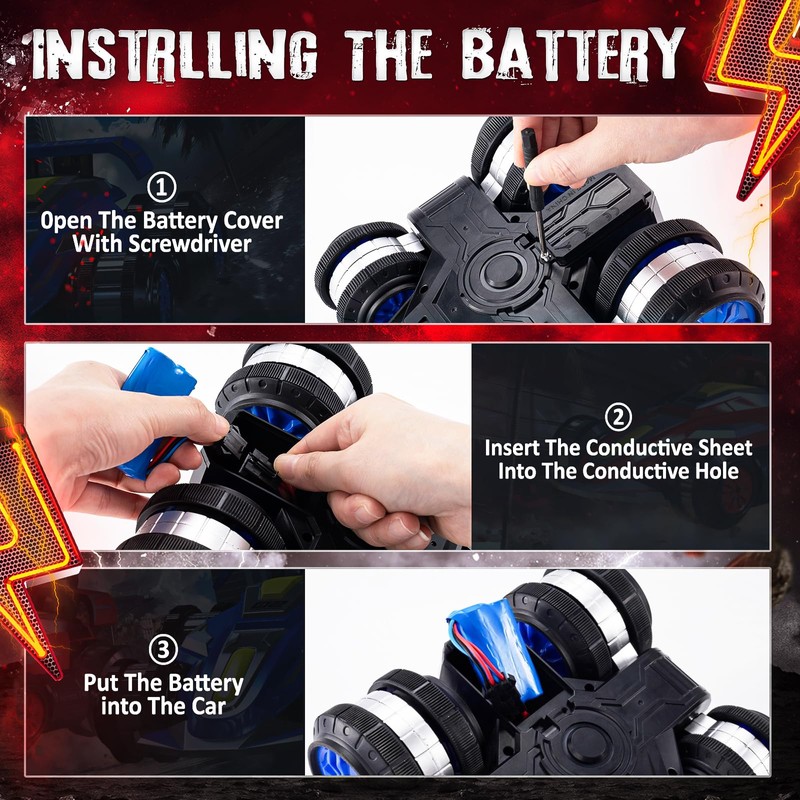 INSTALLING THE BATTERY

①
Open The Battery Cover With Screwdriver

②
Insert The Conductive Sheet Into The Conductive Hole

③
Put The Battery into The Car