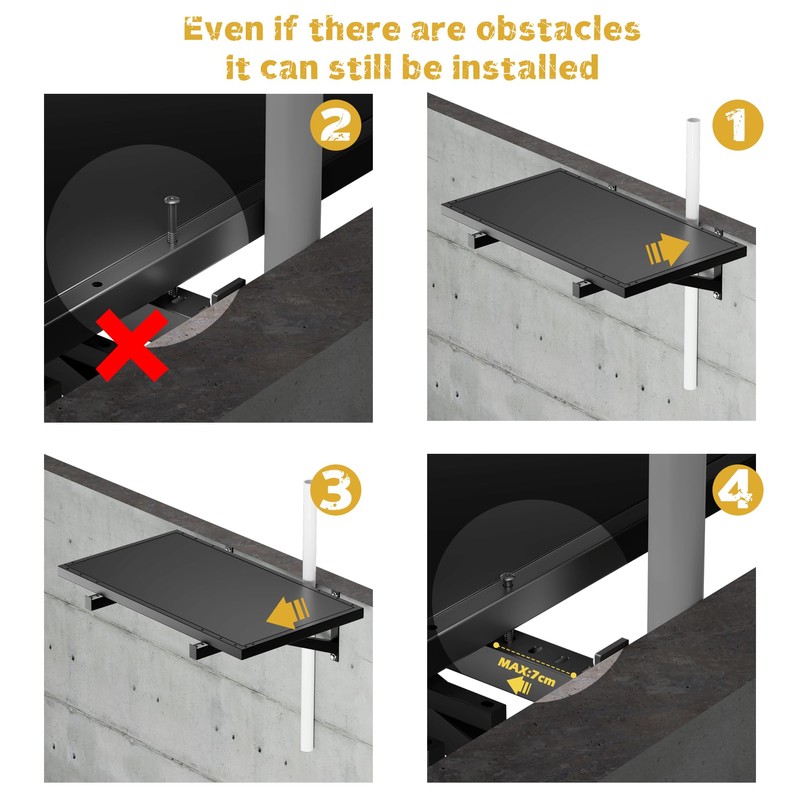 Even if there are obstacles
it can still be installed

2

1

3

4

MAX:7cm