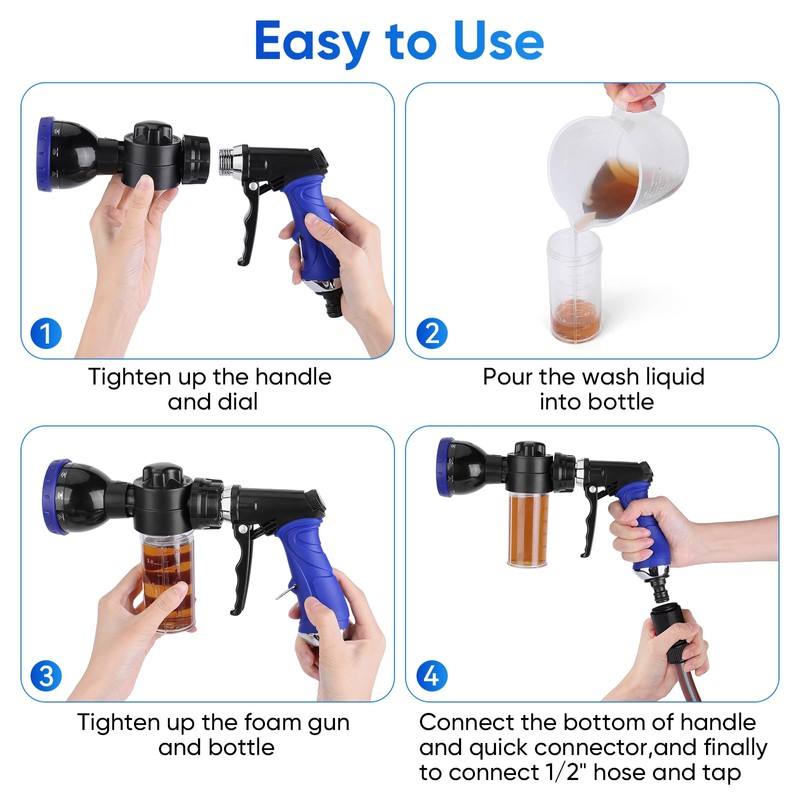 Easy to Use

1

Tighten up the handle and dial

2

Pour the wash liquid into bottle

3

Tighten up the foam gun and bottle

4

Connect the bottom of handle and quick connector,and finally to connect 1/2" hose and tap