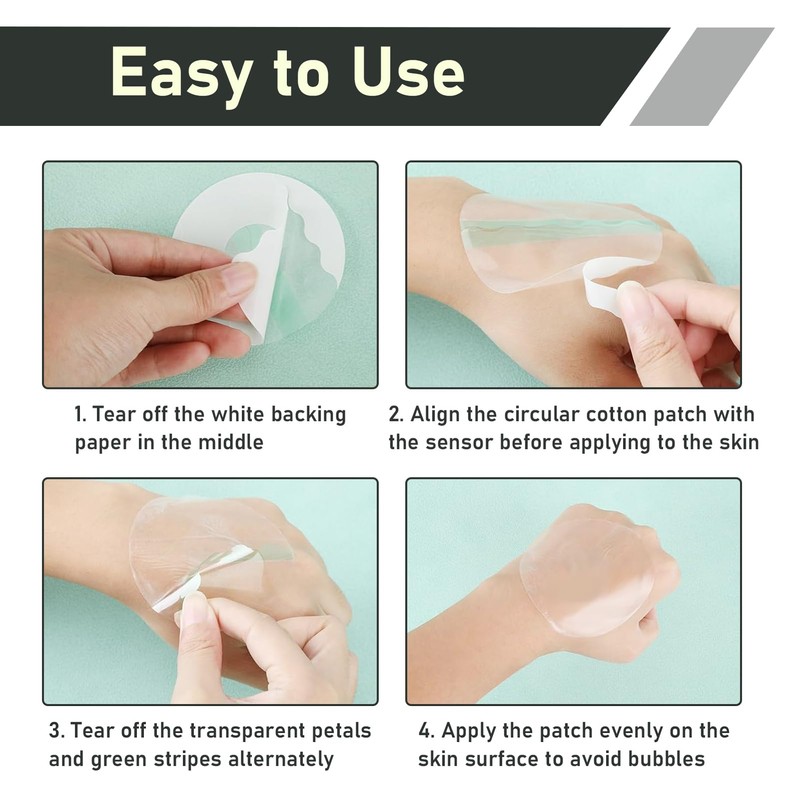 Easy to Use

1. Tear off the white backing paper in the middle

2. Align the circular cotton patch with the sensor before applying to the skin

3. Tear off the transparent petals and green stripes alternately

4. Apply the patch evenly on the skin surface to avoid bubbles