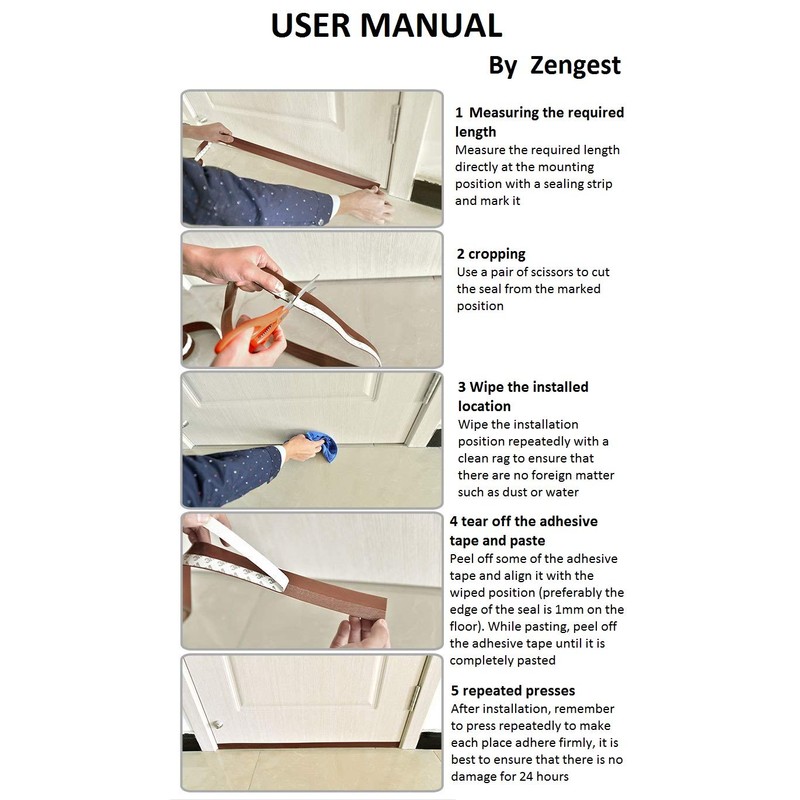 USER MANUAL

By Zengest

1 Measuring the required length
Measure the required length directly at the mounting position with a sealing strip and mark it

2 cropping
Use a pair of scissors to cut the seal from the marked position

3 Wipe the installed location
Wipe the installation position repeatedly with a clean rag to ensure that there are no foreign matter such as dust or water

4 tear off the adhesive tape and paste
Peel off some of the adhesive tape and align it with the wiped position (preferably the edge of the seal is 1mm on the floor). While pasting, peel off the adhesive tape until it is completely pasted

5 repeated presses
After installation, remember to press repeatedly to make each place adhere firmly, it is best to ensure that there is no damage for 24 hours