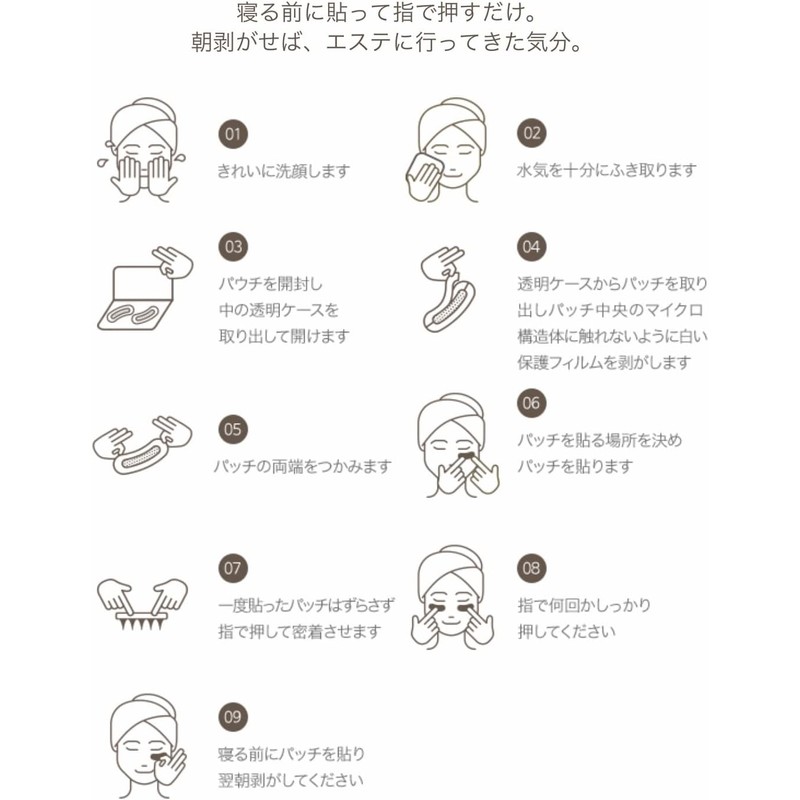 寝る前に貼って指で押すだけ。
朝剥がせば、エステに行ってきた気分。

01
きれいに洗顔します

02
水気を十分にふき取ります

03
パウチを開封し
中の透明ケースを
取り出して開けます

04
透明ケースからパッチを取り
出しパッチ中央のマイクロ
構造体に触れないように白い
保護フィルムを剥がします

05
パッチの両端をつかみます

06
パッチを貼る場所を決め
パッチを貼ります

07
一度貼ったパッチはずらさず
指で押して密着させます

08
指で何回かしっかり
押してください

09
寝る前にパッチを貼り
翌朝剥がしてください