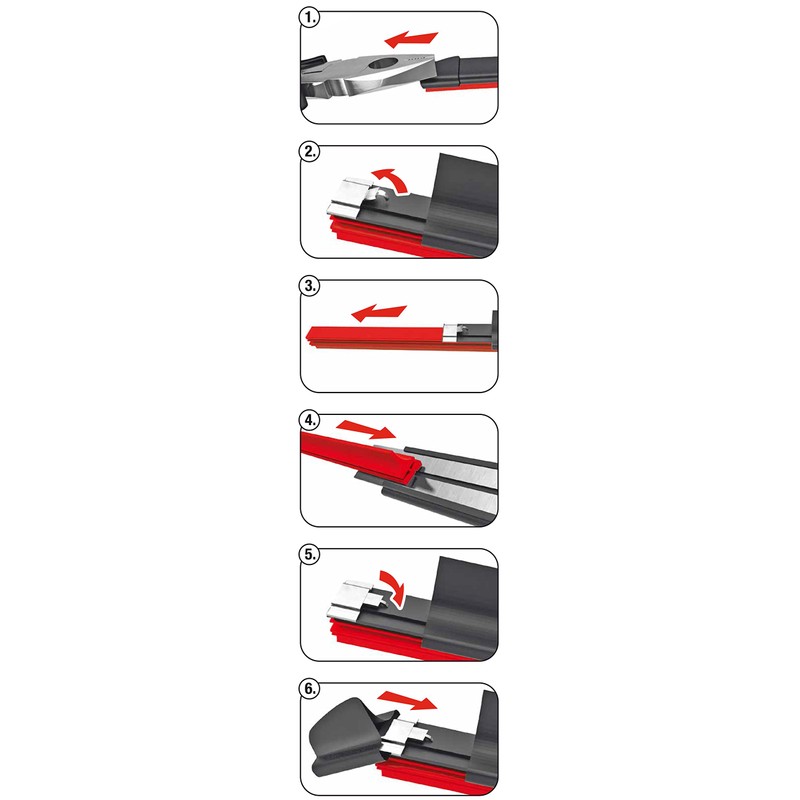 1.

2.

3.

4.

5.

6.