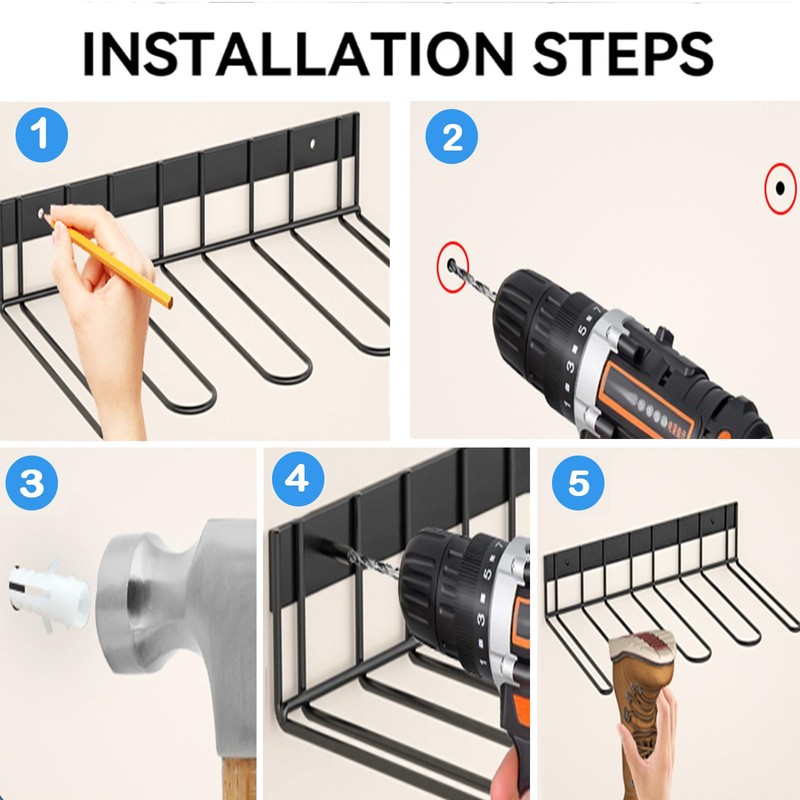 INSTALLATION STEPS

1

2

3

4

5