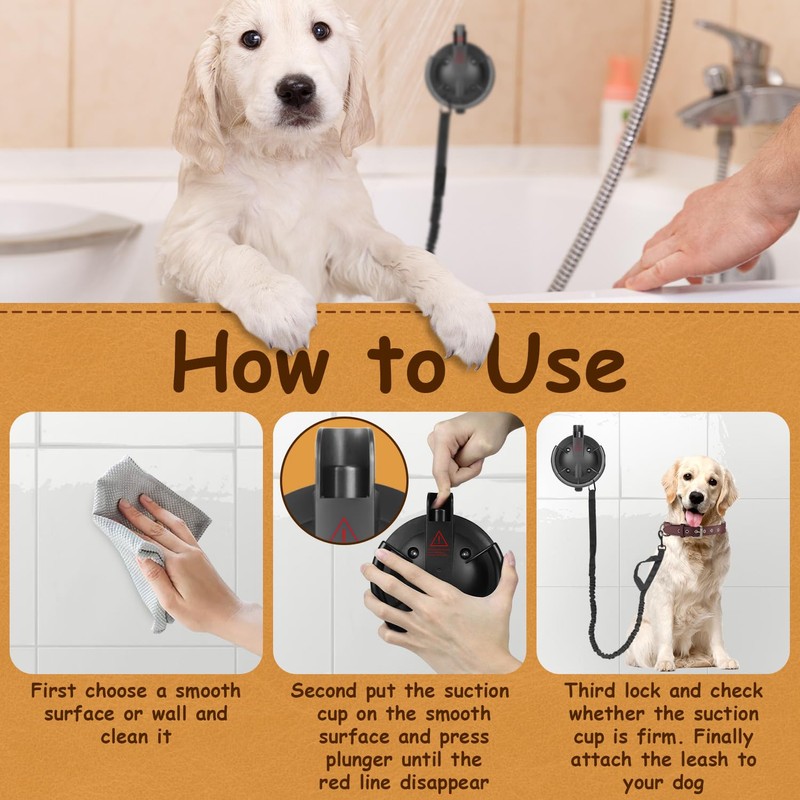 How to Use

First choose a smooth surface or wall and clean it

Second put the suction cup on the smooth surface and press plunger until the red line disappear

Third lock and check whether the suction cup is firm. Finally attach the leash to your dog