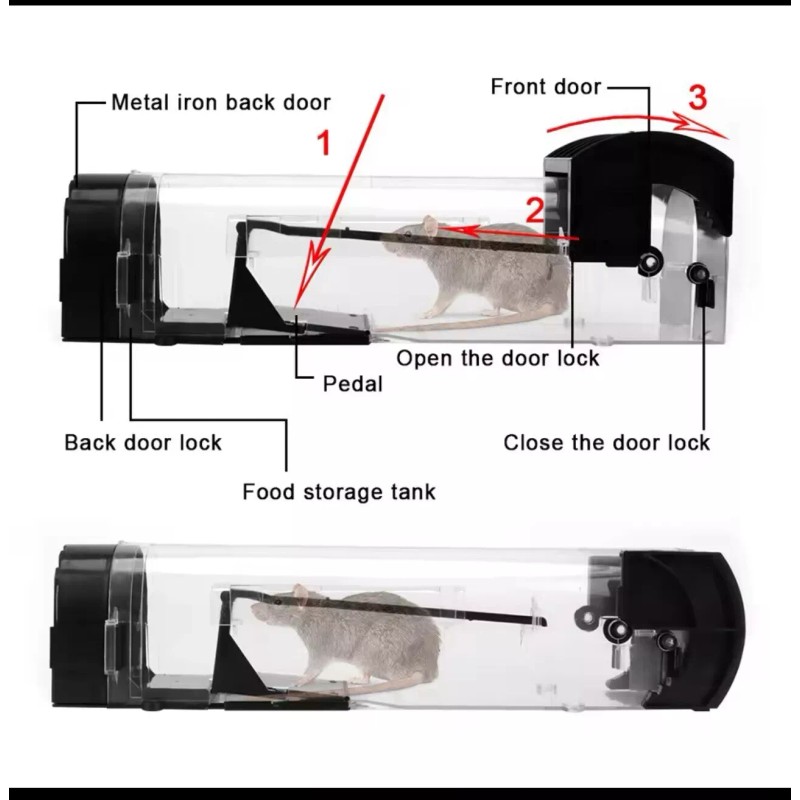 Metal iron back door

Front door

3

1

2

Open the door lock

Pedal

Back door lock

Close the door lock

Food storage tank