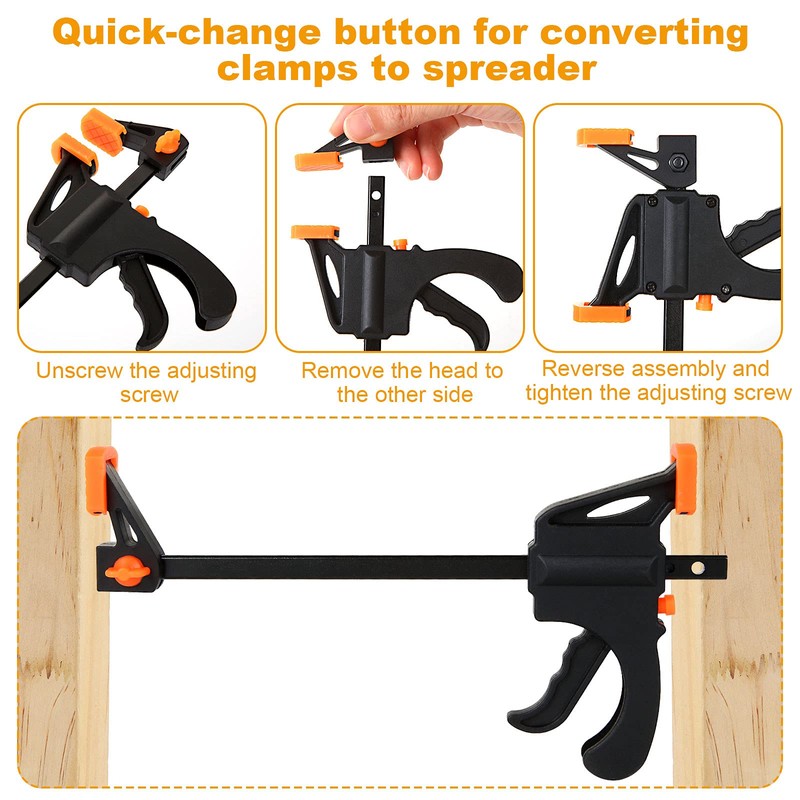 Quick-change button for converting clamps to spreader

Unscrew the adjusting screw

Remove the head to the other side

Reverse assembly and tighten the adjusting screw