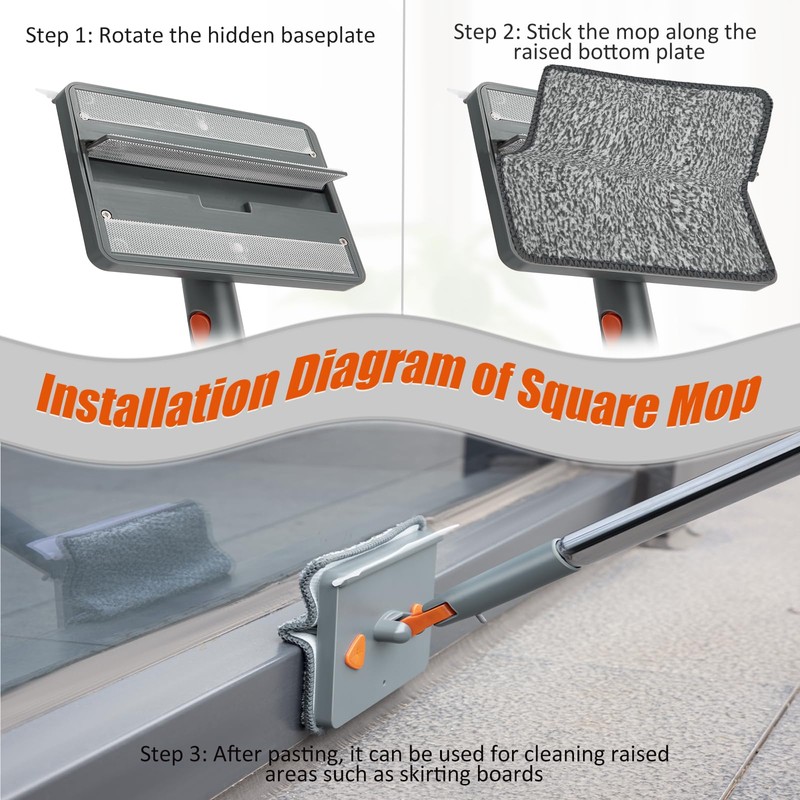 Step 1: Rotate the hidden baseplate

Step 2: Stick the mop along the raised bottom plate

Installation Diagram of Square Mop

Step 3: After pasting, it can be used for cleaning raised areas such as skirting boards