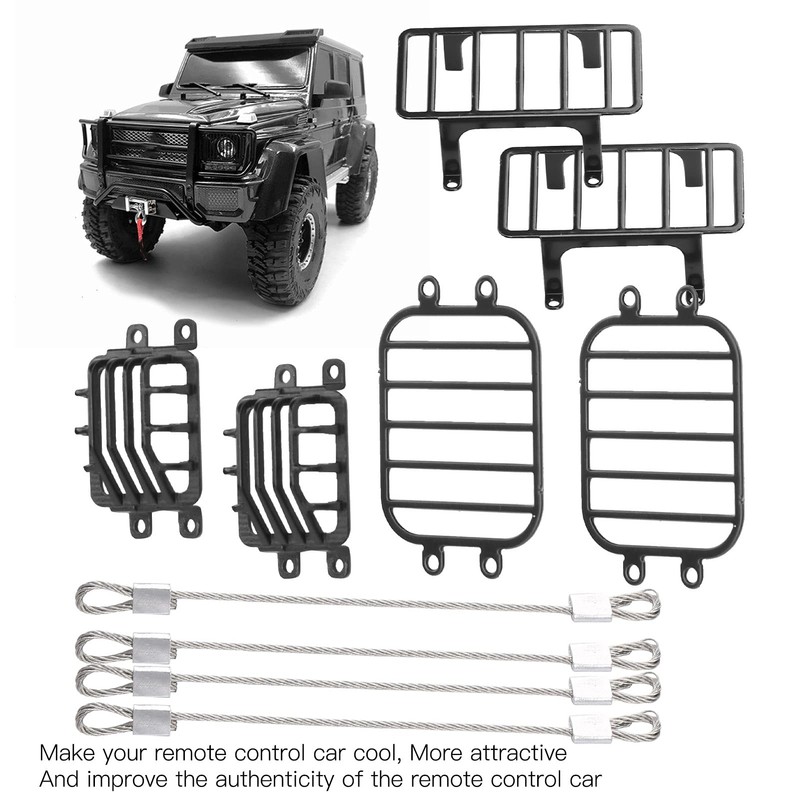 Make your remote control car cool, More attractive
And improve the authenticity of the remote control car