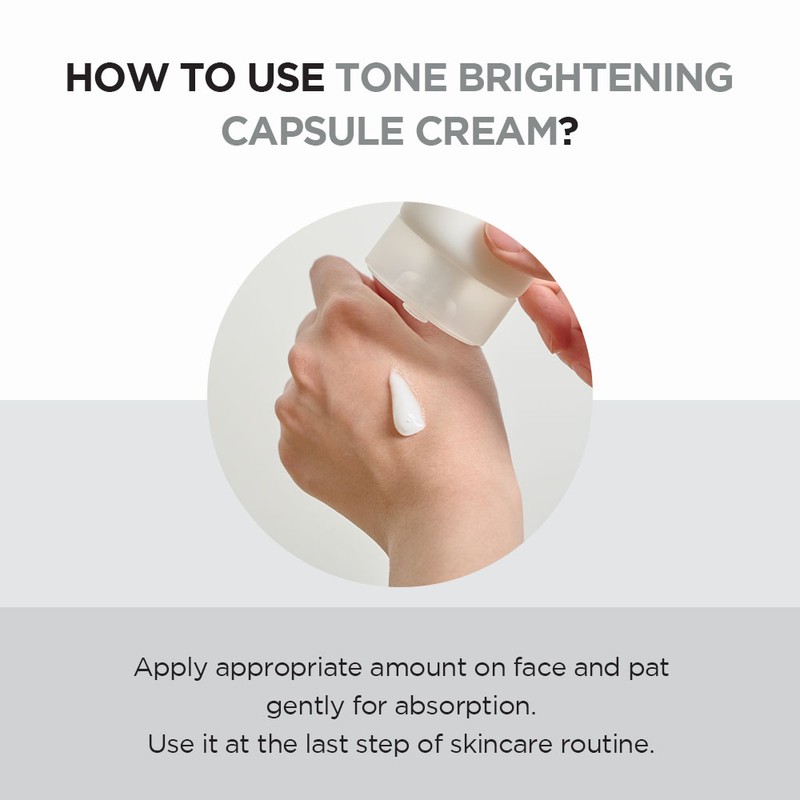 HOW TO USE TONE BRIGHTENING CAPSULE CREAM?

Apply appropriate amount on face and pat gently for absorption.
Use it at the last step of skincare routine.