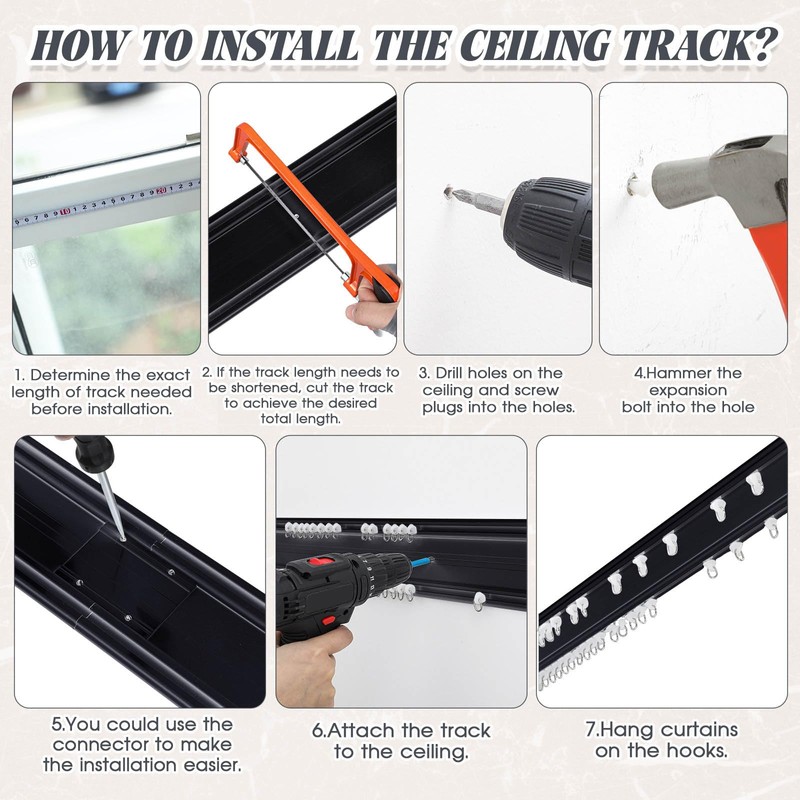 HOW TO INSTALL THE CEILING TRACK?

1. Determine the exact length of track needed before installation.

2. If the track length needs to be shortened, cut the track to achieve the desired total length.

3. Drill holes on the ceiling and screw plugs into the holes.

4.Hammer the expansion bolt into the hole

5.You could use the connector to make the installation easier.

6.Attach the track to the ceiling.

7.Hang curtains on the hooks.