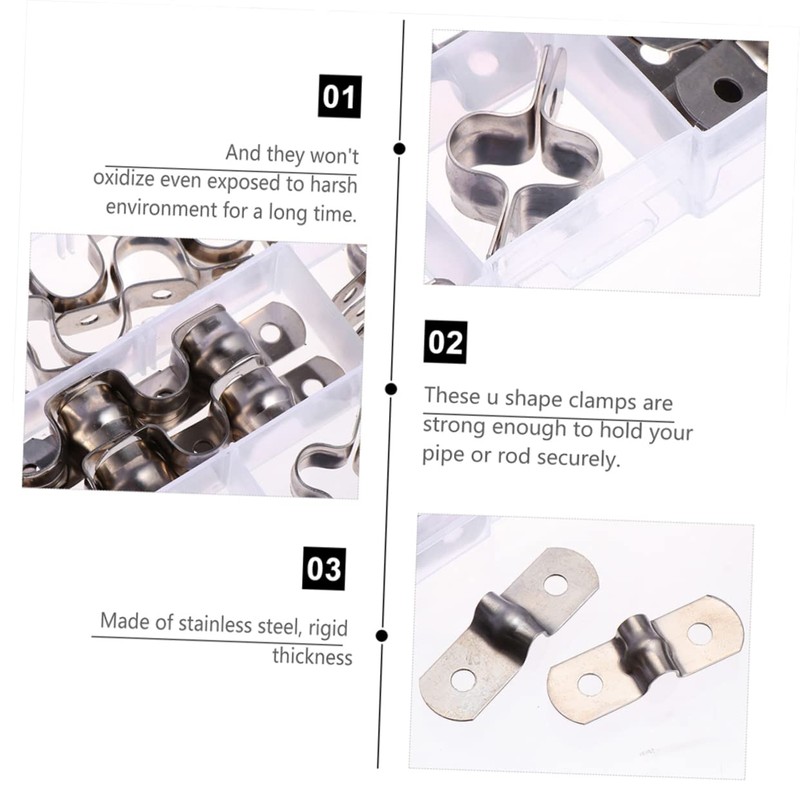 01

And they won't oxidize even exposed to harsh environment for a long time.

02

These u shape clamps are strong enough to hold your pipe or rod securely.

03

Made of stainless steel, rigid thickness