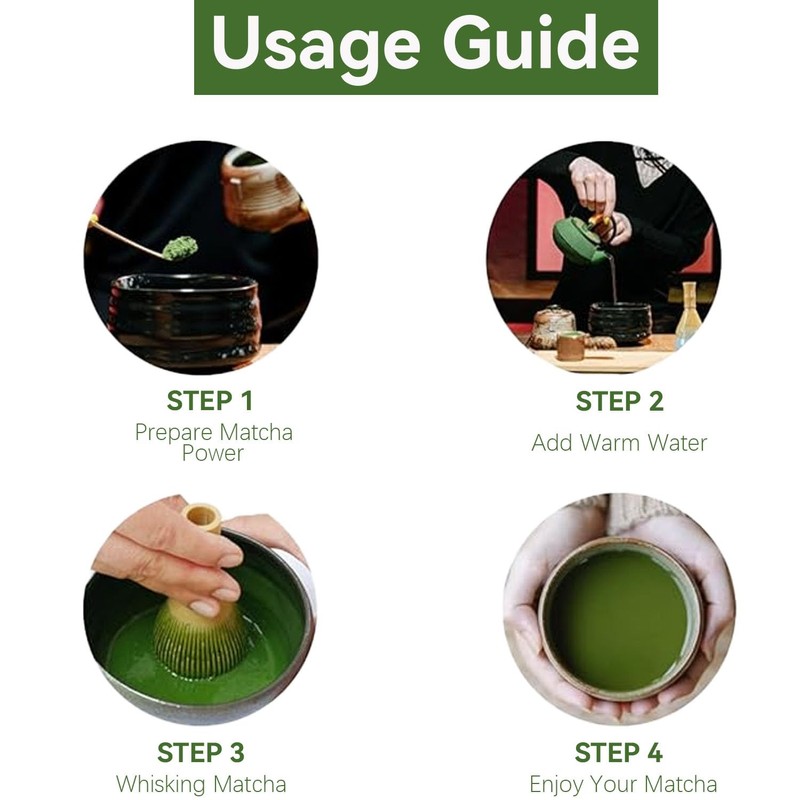 Usage Guide

STEP 1
Prepare Matcha Power

STEP 2
Add Warm Water

STEP 3
Whisking Matcha

STEP 4
Enjoy Your Matcha