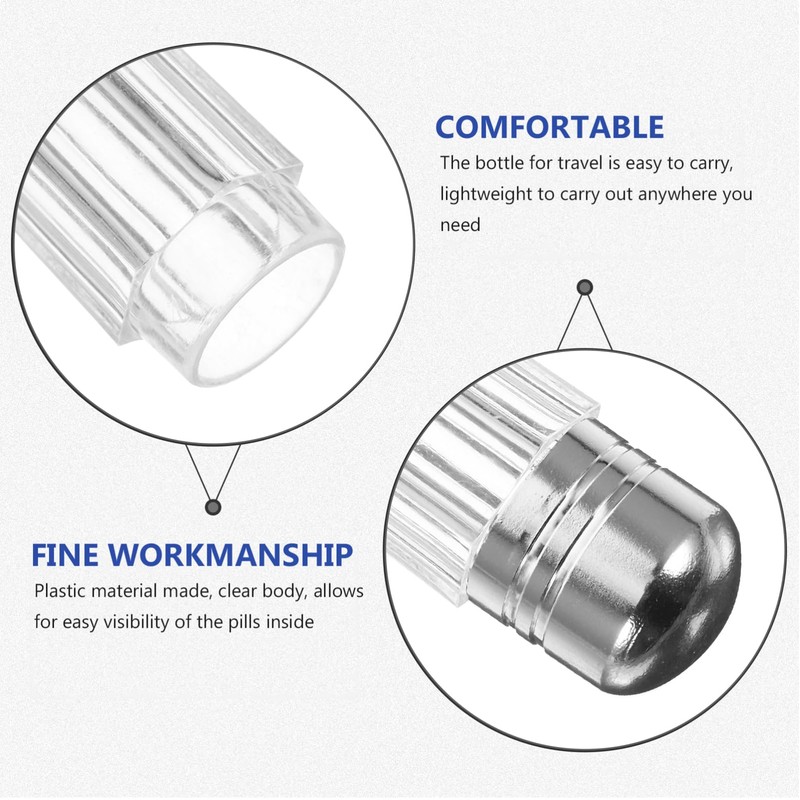 COMFORTABLE

The bottle for travel is easy to carry, lightweight to carry out anywhere you need

FINE WORKMANSHIP

Plastic material made, clear body, allows for easy visibility of the pills inside