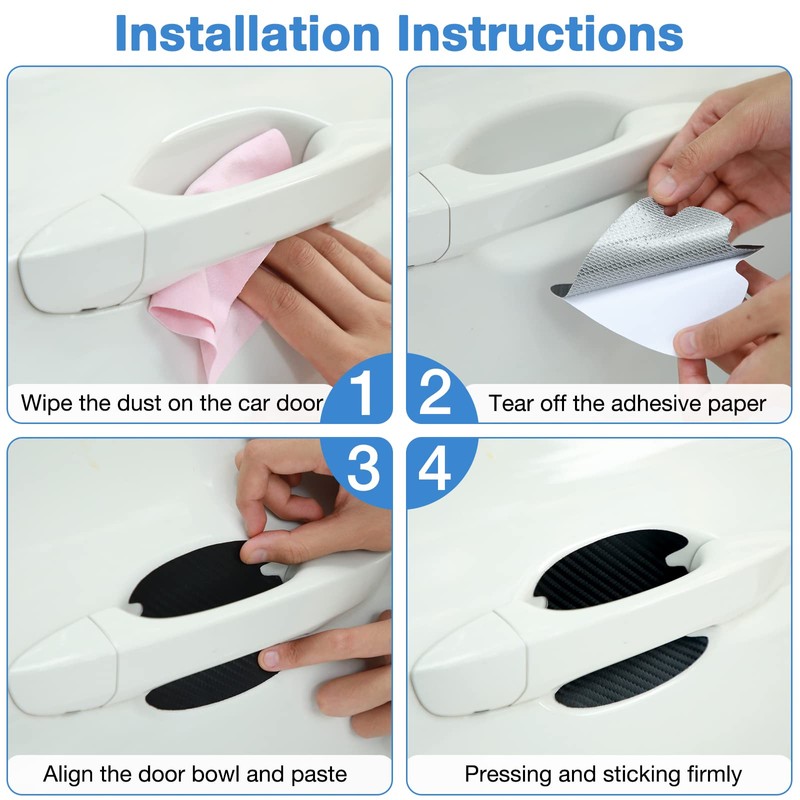 Installation Instructions

Wipe the dust on the car door

1

2

Tear off the adhesive paper

3

4

Align the door bowl and paste

Pressing and sticking firmly