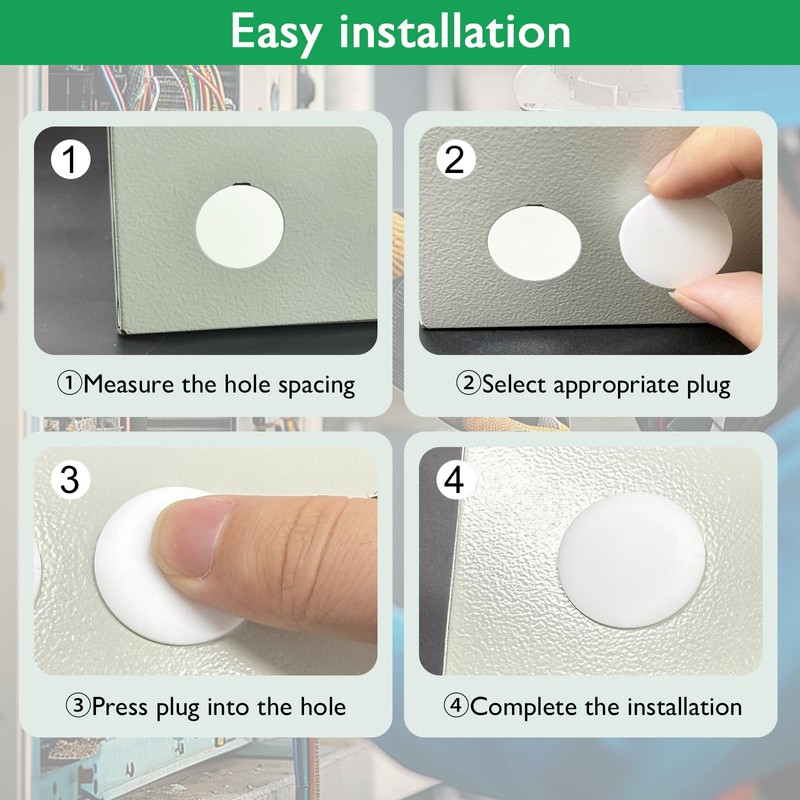 Easy installation

1

①Measure the hole spacing

2

②Select appropriate plug

3

③Press plug into the hole

4

④Complete the installation