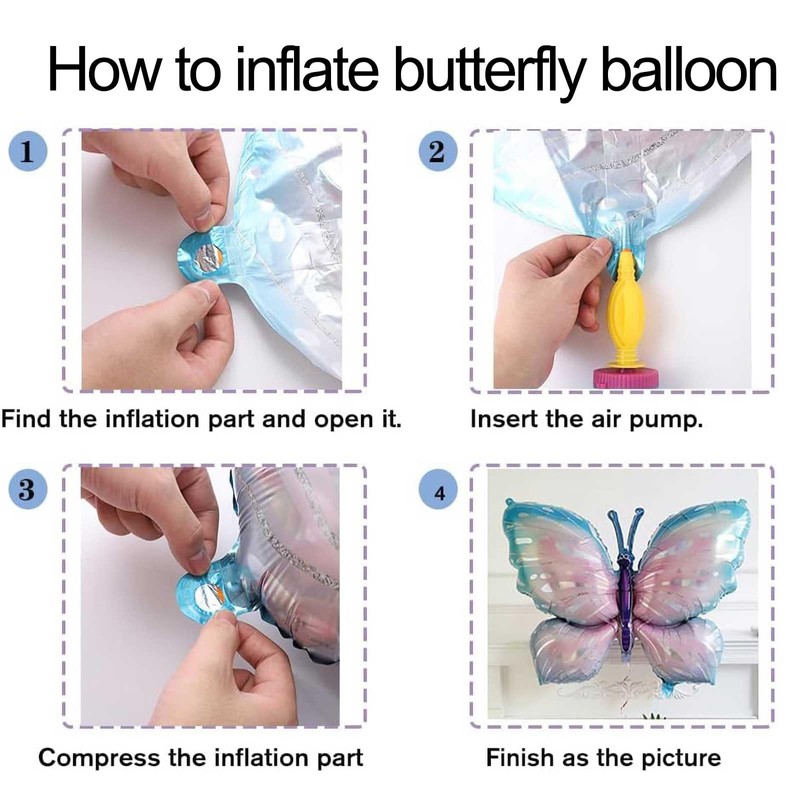 How to inflate butterfly balloon

1

Find the inflation part and open it.

2

Insert the air pump.

3

Compress the inflation part

4

Finish as the picture