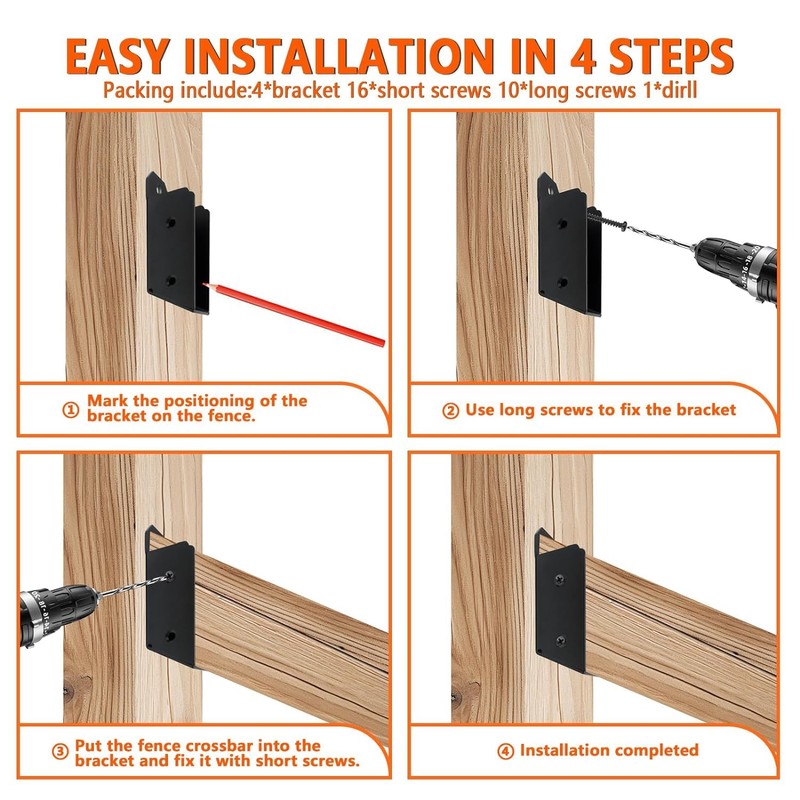 EASY INSTALLATION IN 4 STEPS
Packing include:4*bracket 16*short screws 10*long screws 1*dirll

① Mark the positioning of the bracket on the fence.

② Use long screws to fix the bracket

③ Put the fence crossbar into the bracket and fix it with short screws.

④ Installation completed