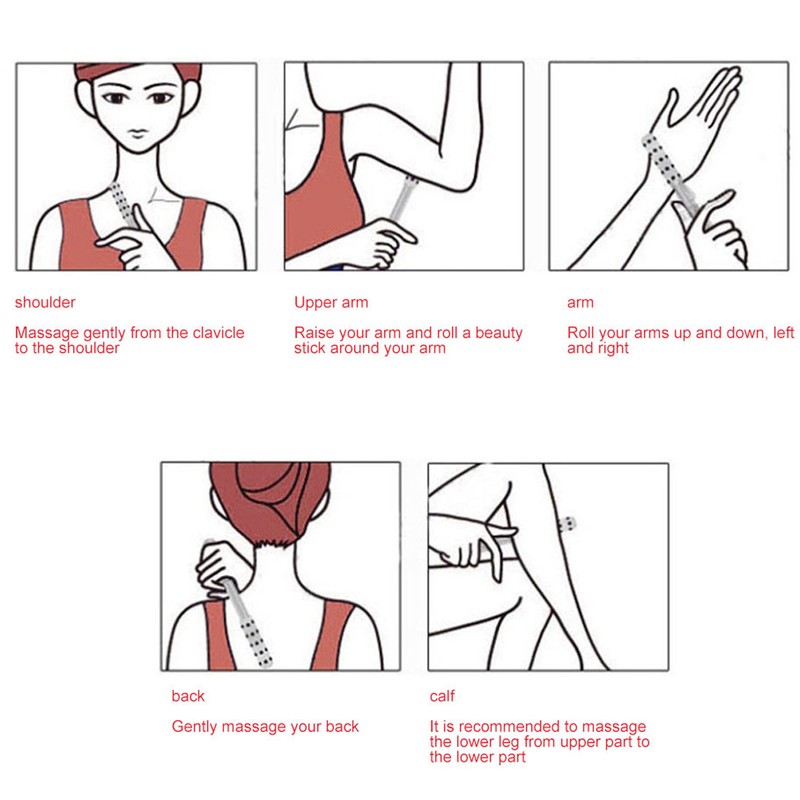 shoulder

Massage gently from the clavicle to the shoulder

Upper arm

Raise your arm and roll a beauty stick around your arm

arm

Roll your arms up and down, left and right

back

Gently massage your back

calf

It is recommended to massage the lower leg from upper part to the lower part