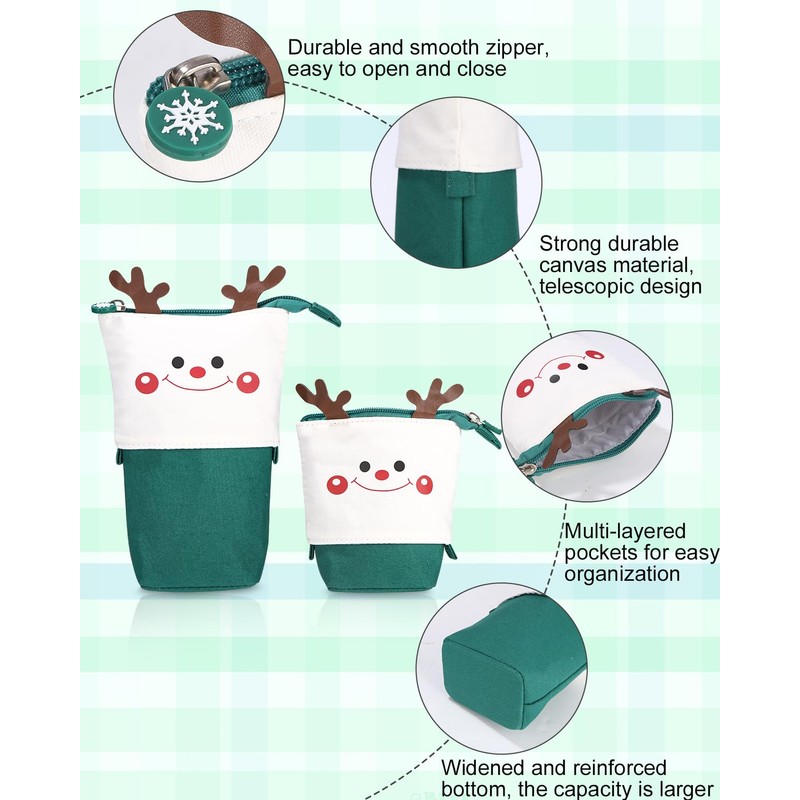 Durable and smooth zipper, easy to open and close

Strong durable canvas material, telescopic design

Multi-layered pockets for easy organization

Widened and reinforced bottom, the capacity is larger