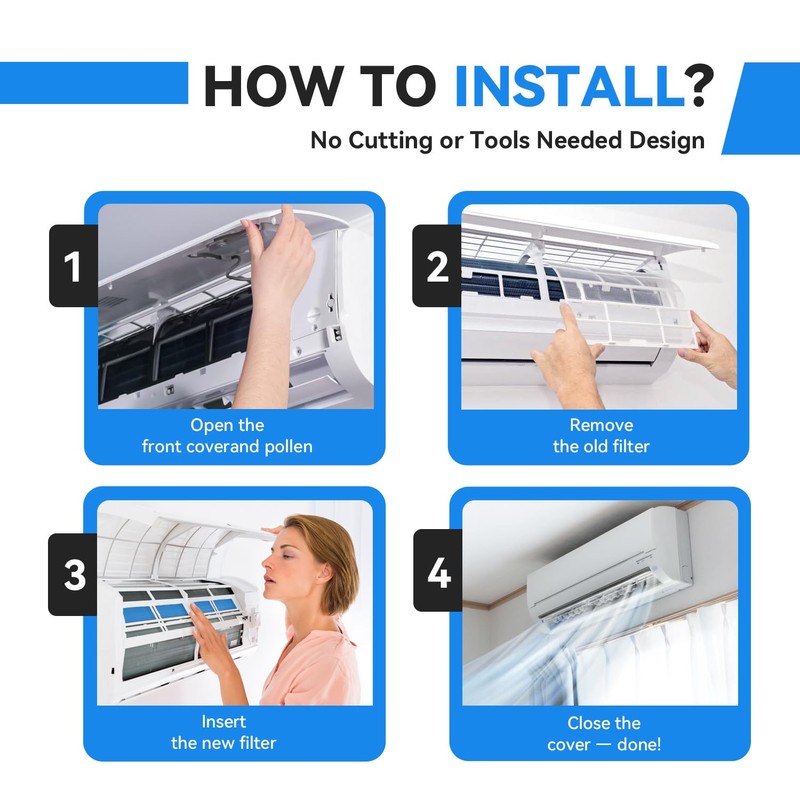 HOW TO INSTALL?
No Cutting or Tools Needed Design

1
Open the front coverand pollen

2
Remove the old filter

3
Insert the new filter

4
Close the cover — done!