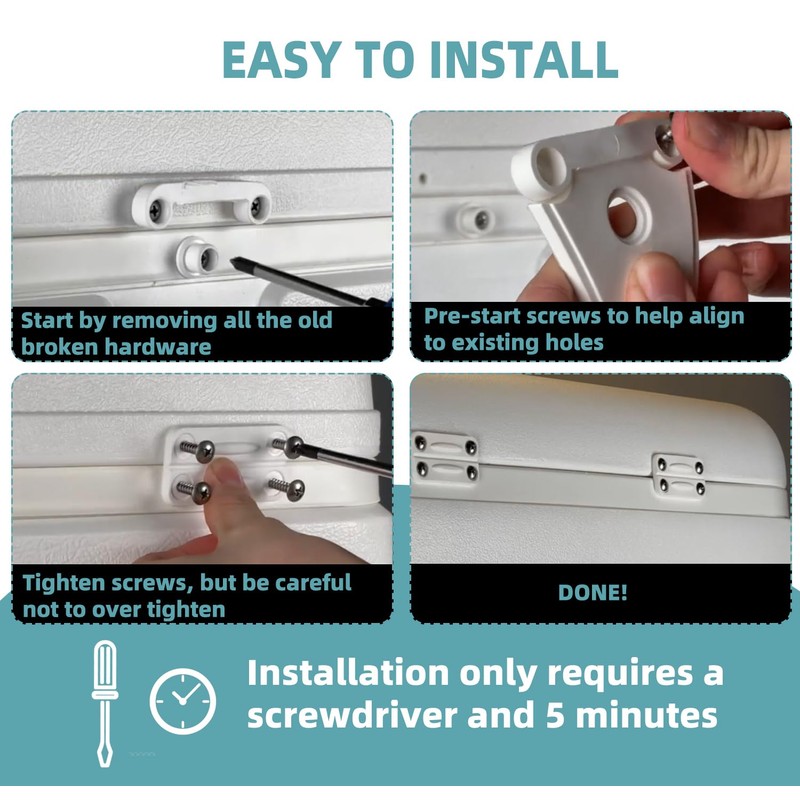 EASY TO INSTALL

Start by removing all the old broken hardware

Pre-start screws to help align to existing holes

Tighten screws, but be careful not to over tighten

DONE!

Installation only requires a screwdriver and 5 minutes