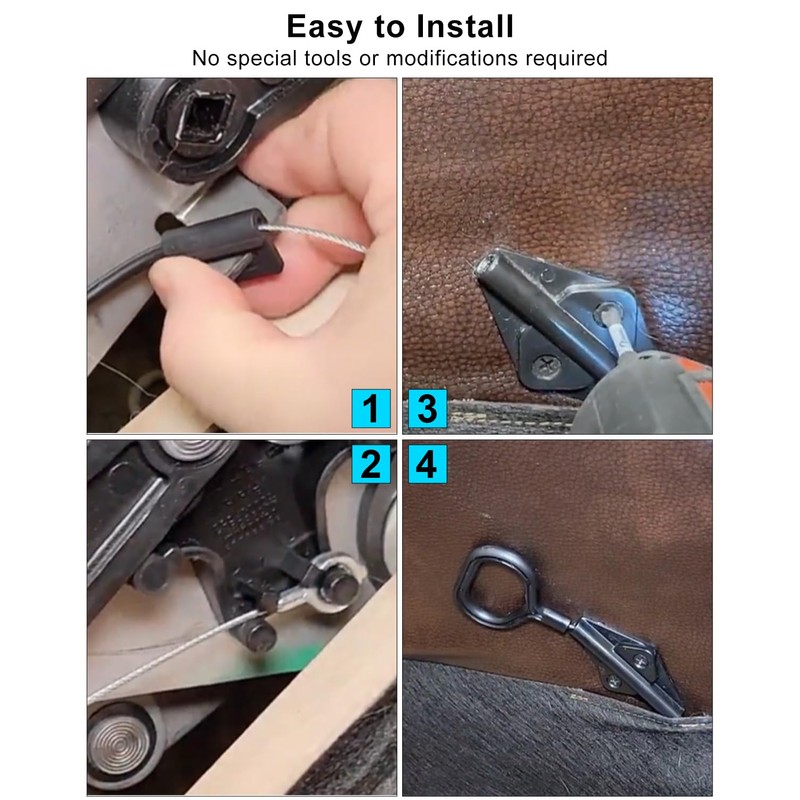 Easy to Install
No special tools or modifications required

1

3

2

4