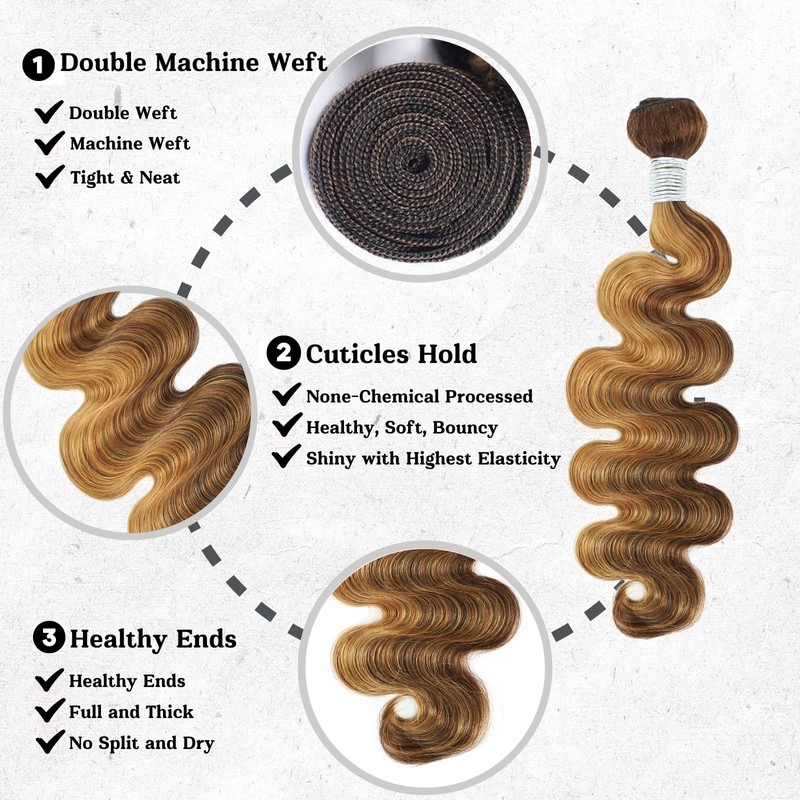 1 Double Machine Weft

✓ Double Weft
✓ Machine Weft
✓ Tight & Neat

2 Cuticles Hold

✓ None-Chemical Processed
✓ Healthy, Soft, Bouncy
✓ Shiny with Highest Elasticity

3 Healthy Ends

✓ Healthy Ends
✓ Full and Thick
✓ No Split and Dry