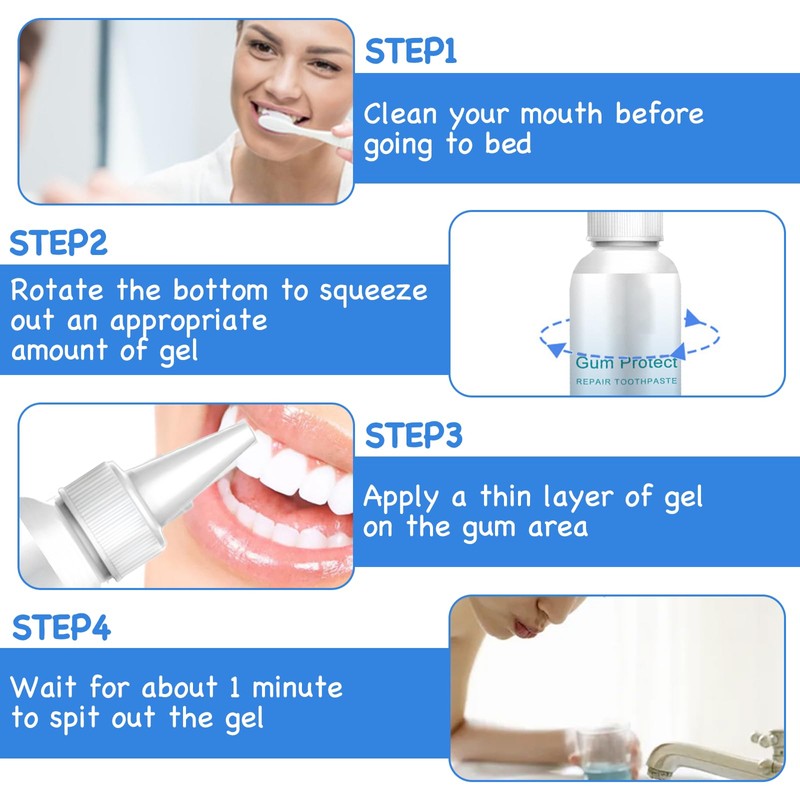 STEP1

Clean your mouth before going to bed

STEP2

Rotate the bottom to squeeze out an appropriate amount of gel

Gum Protect
REPAIR TOOTHPASTE

STEP3

Apply a thin layer of gel on the gum area

STEP4

Wait for about 1 minute to spit out the gel