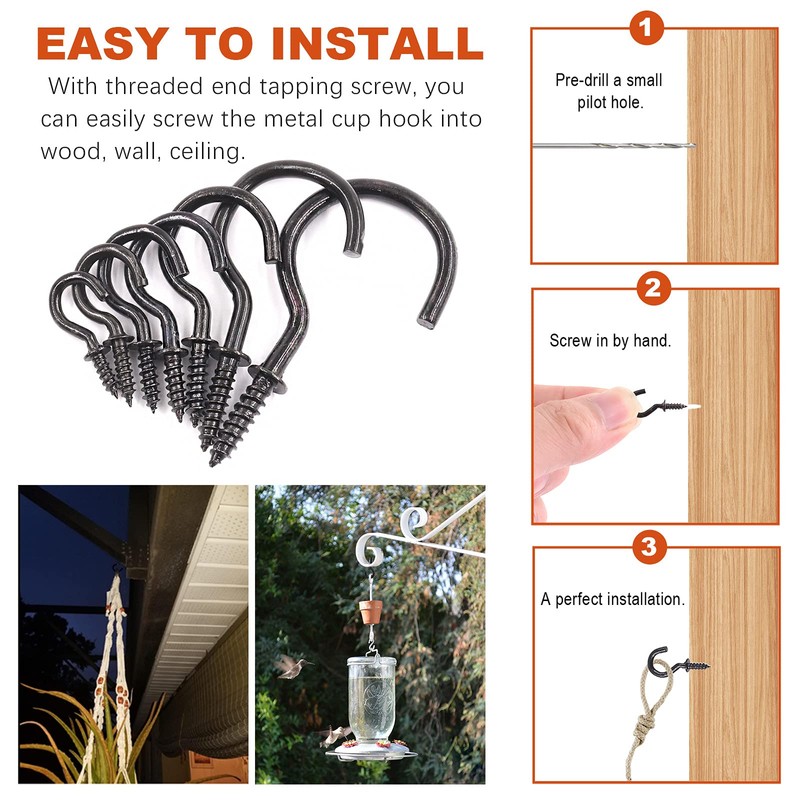 EASY TO INSTALL

With threaded end tapping screw, you can easily screw the metal cup hook into wood, wall, ceiling.

1

Pre-drill a small pilot hole.

2

Screw in by hand.

3

A perfect installation.